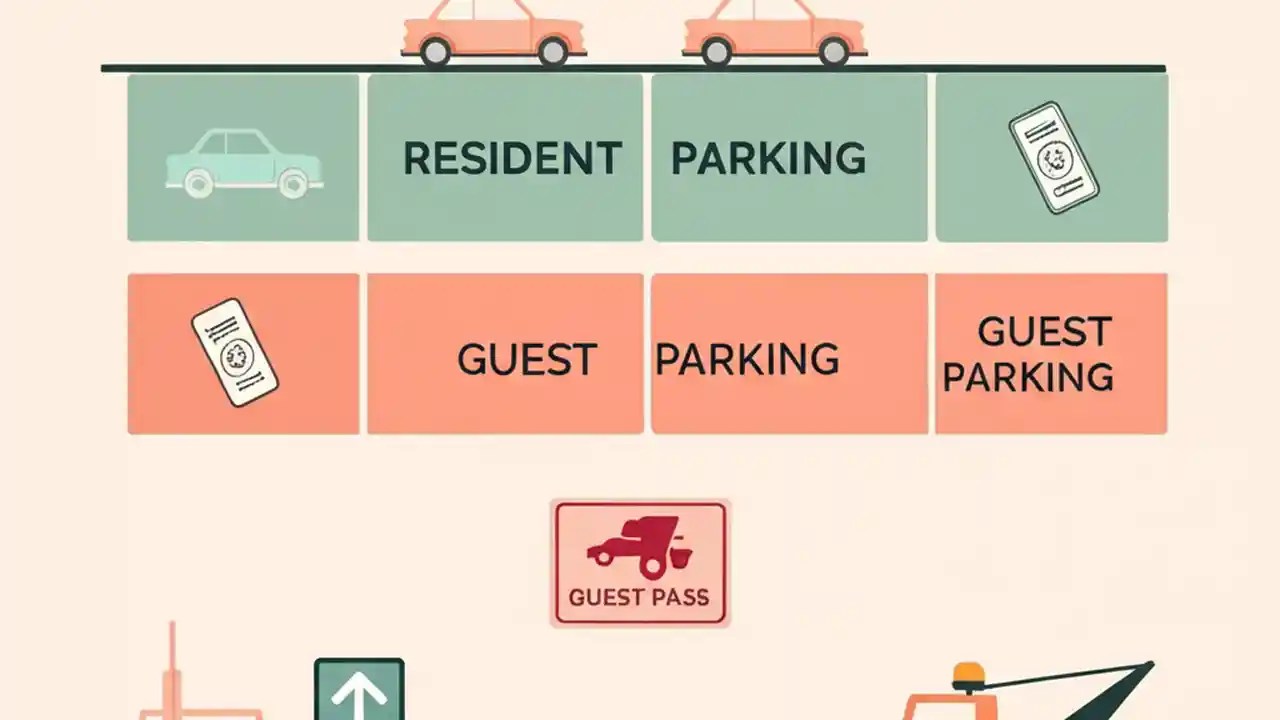 RESIDENT PARKING

GUEST PARKING

GUEST PARKING

GUEST PASS