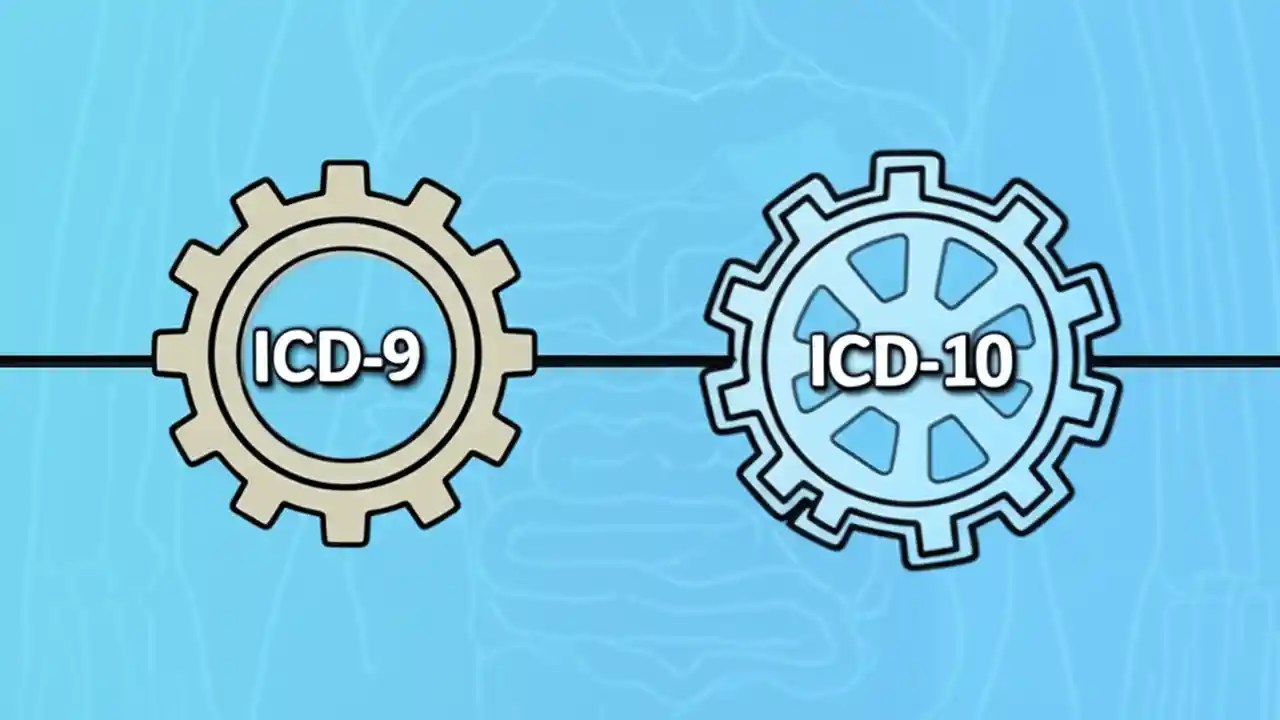 ICD-9

ICD-10