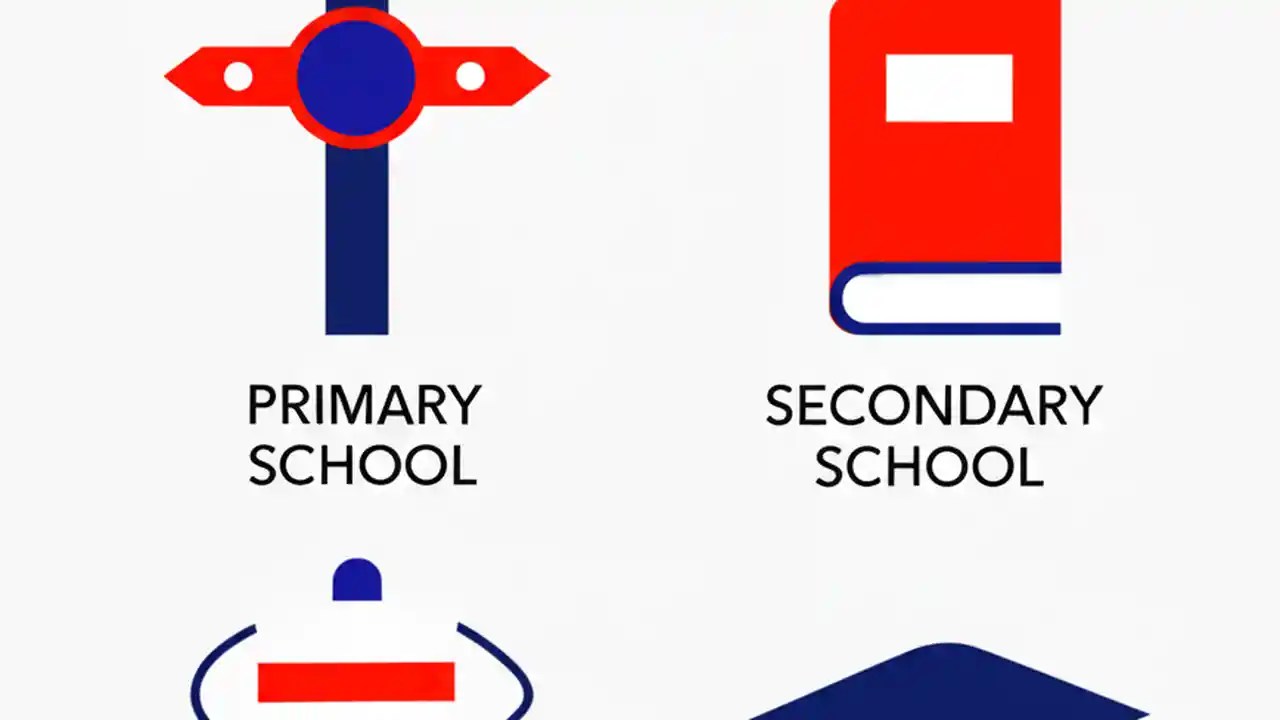 PRIMARY SCHOOL

SECONDARY SCHOOL