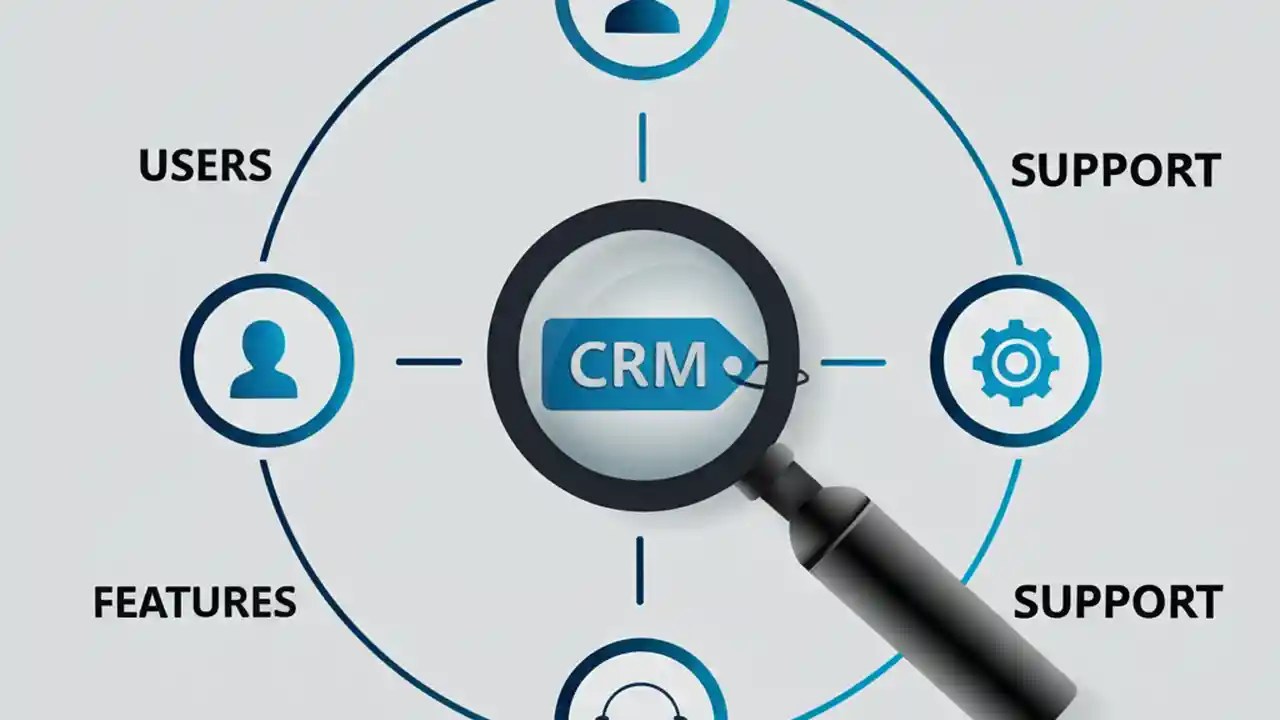 USERS

SUPPORT

CRM

FEATURES

SUPPORT