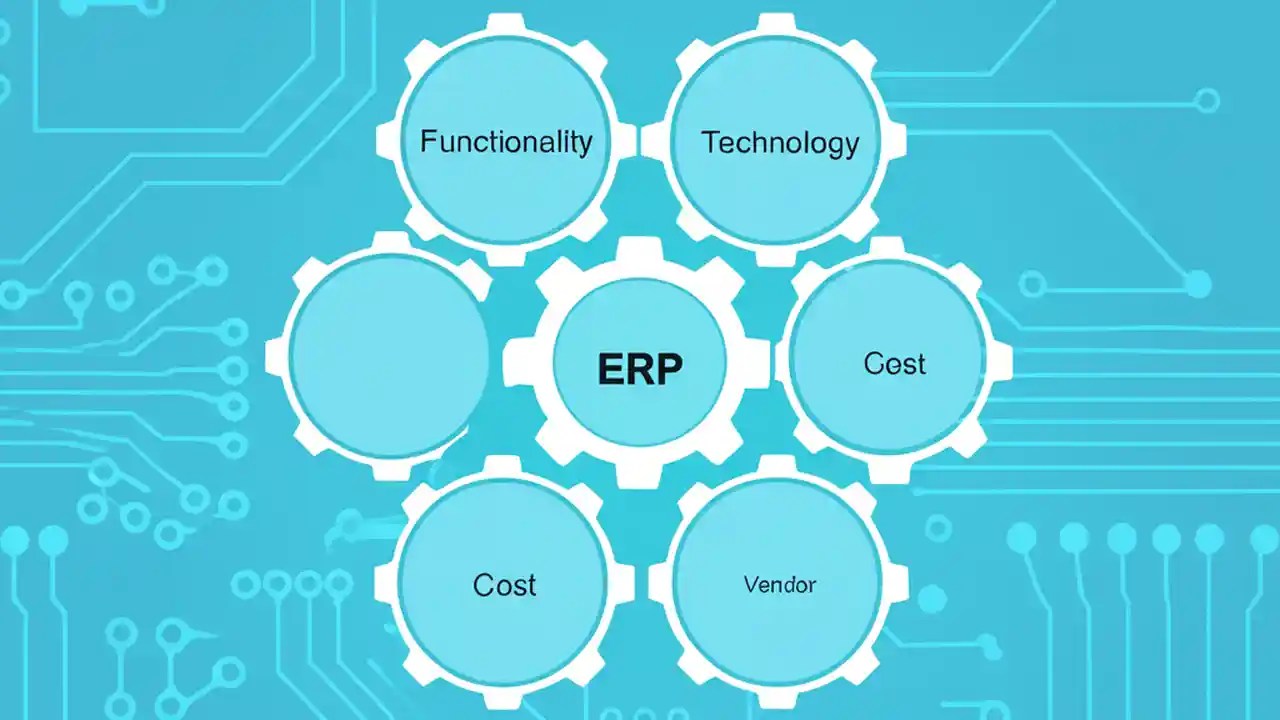 Functionality

Technology

ERP

Cost

Cost

Vendor