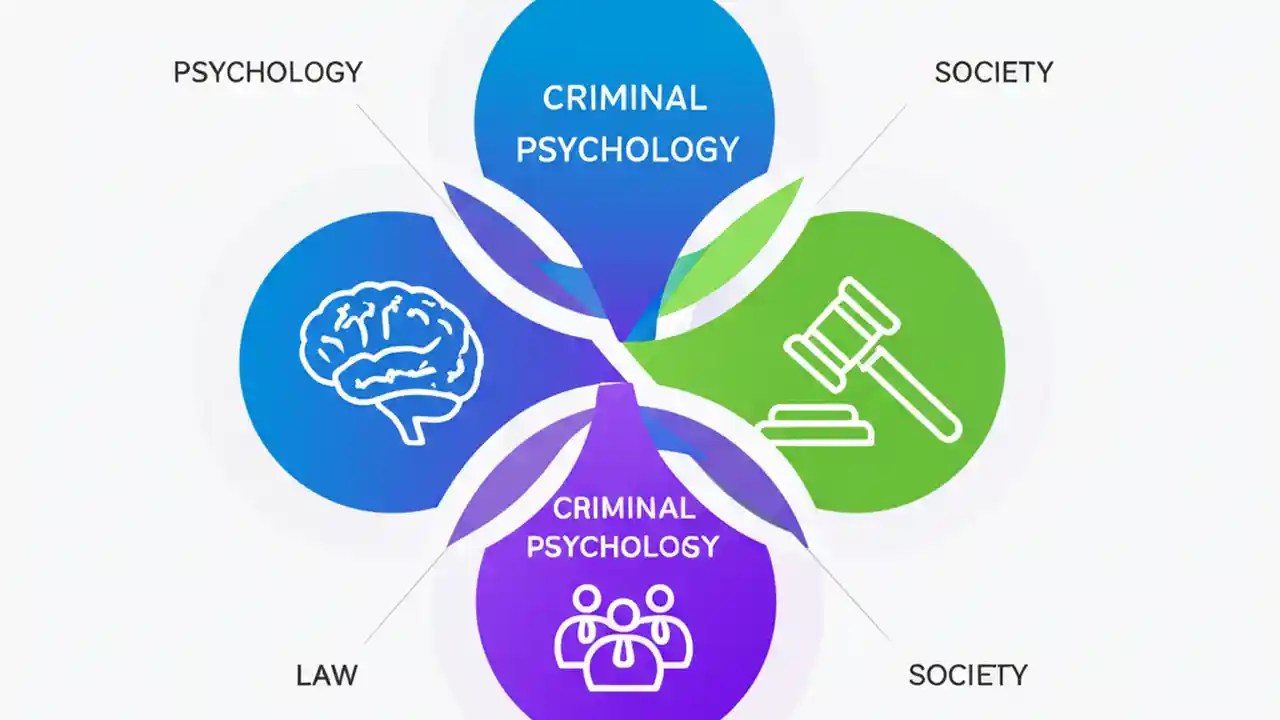 PSYCHOLOGY

CRIMINAL PSYCHOLOGY

SOCIETY

CRIMINAL PSYCHOLOGY

LAW

SOCIETY