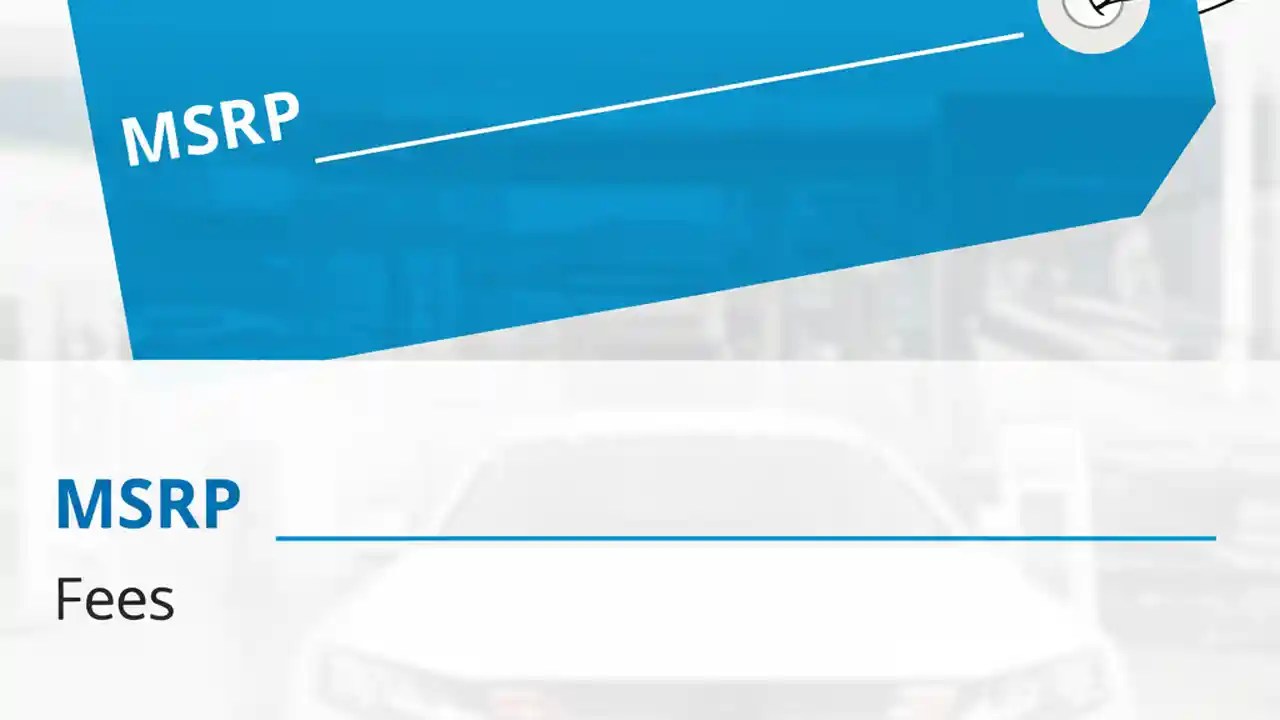 MSRP

MSRP

Fees