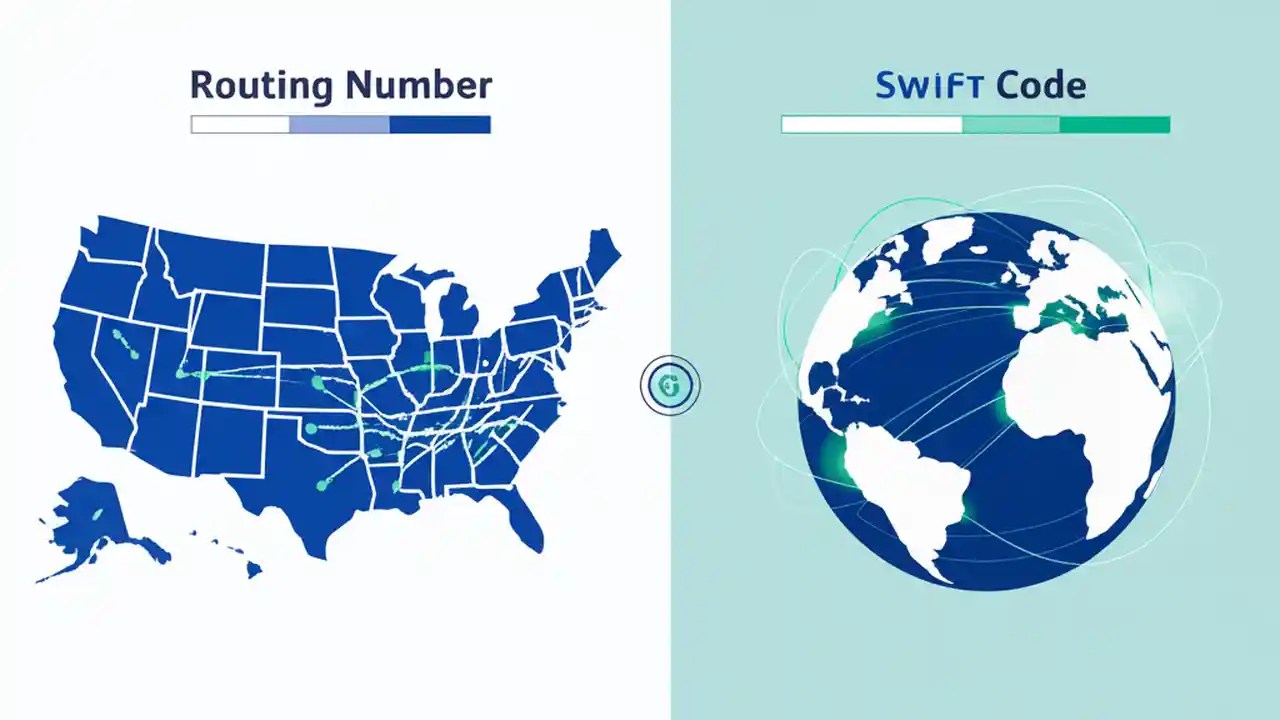 Routing Number

SWIFT Code