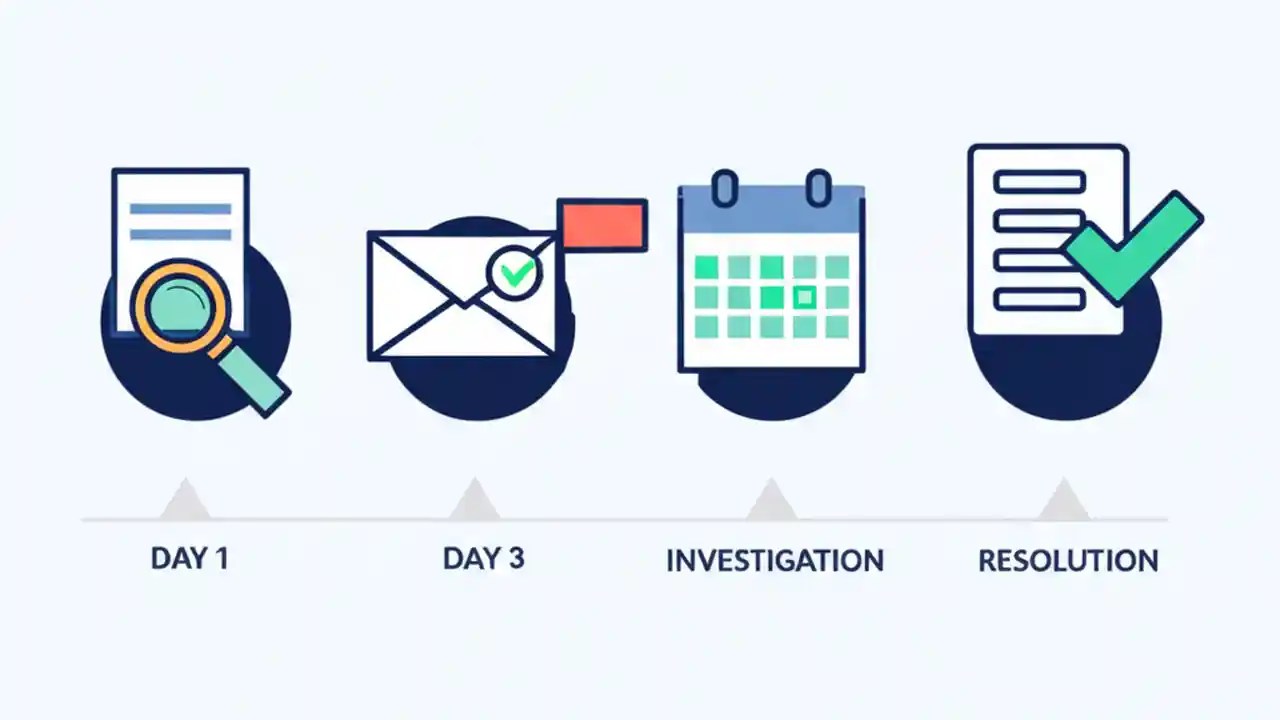 DAY 1

DAY 3

INVESTIGATION

RESOLUTION