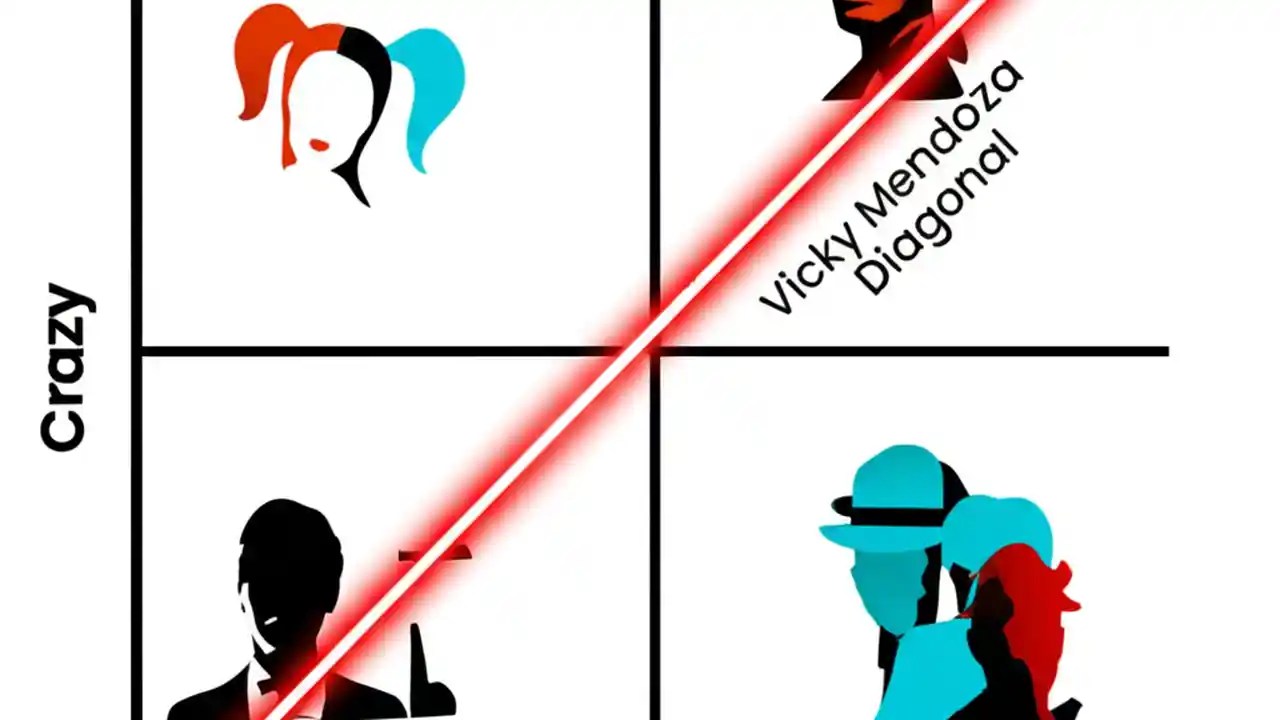 Crazy

Vicky Mendoza Diagonal