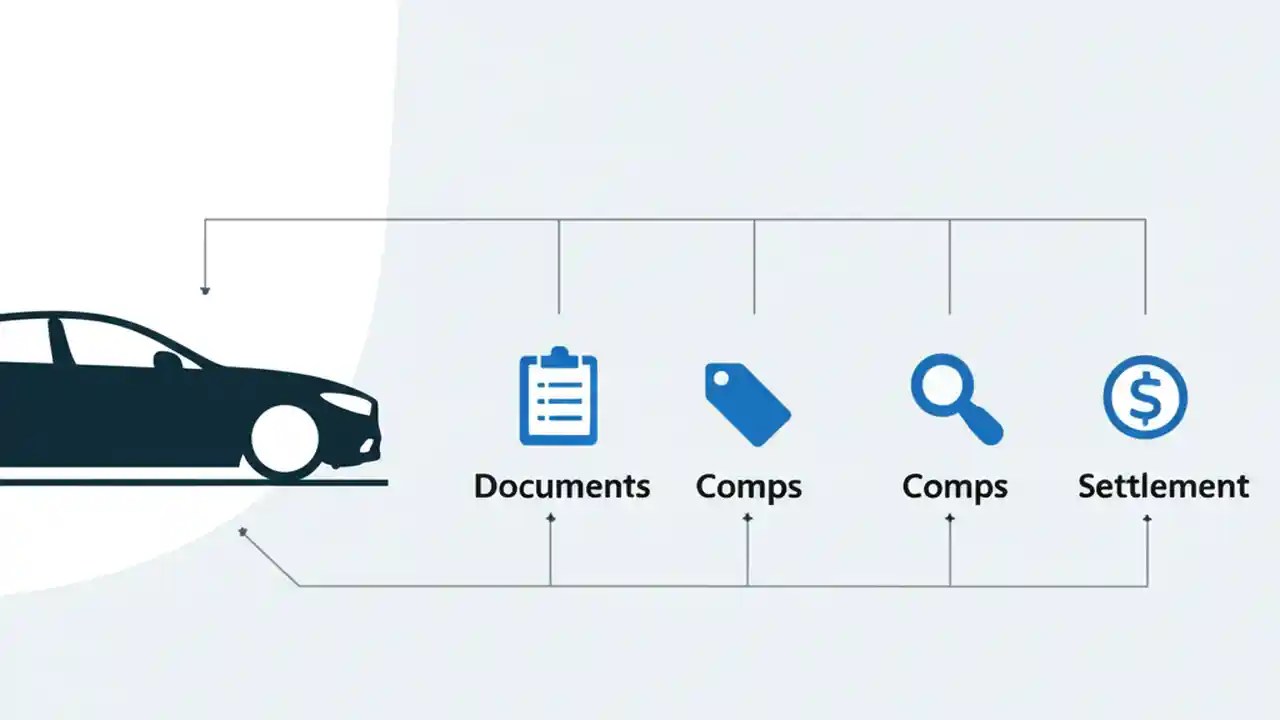 Documents
Comps
Comps
Settlement