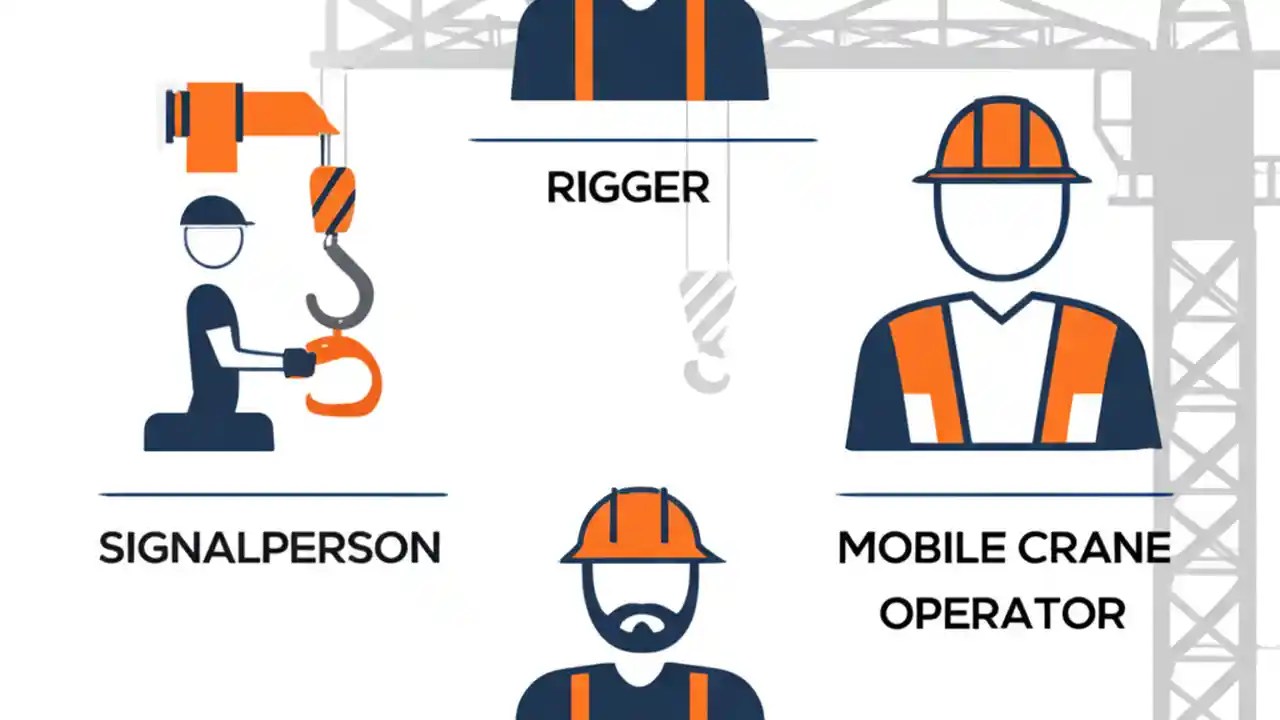 RIGGER

SIGNALPERSON

MOBILE CRANE OPERATOR