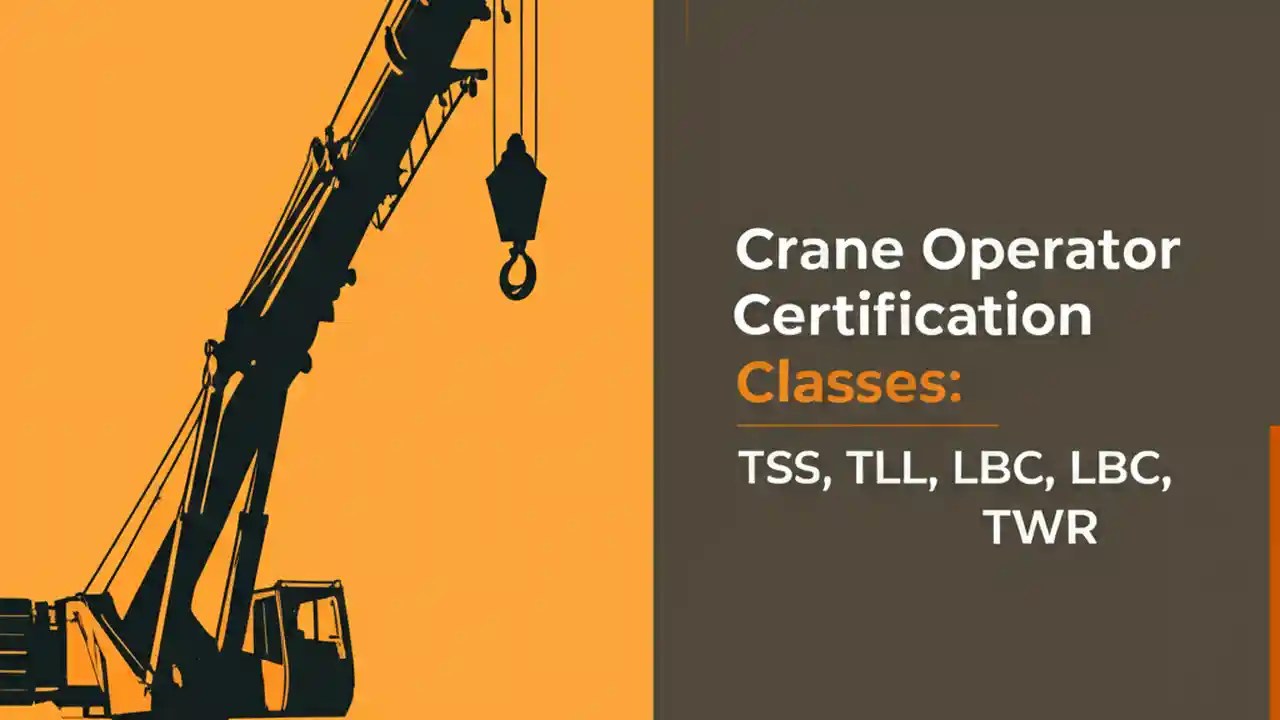 Crane Operator Certification Classes:

TSS, TLL, LBC, LBC, TWR