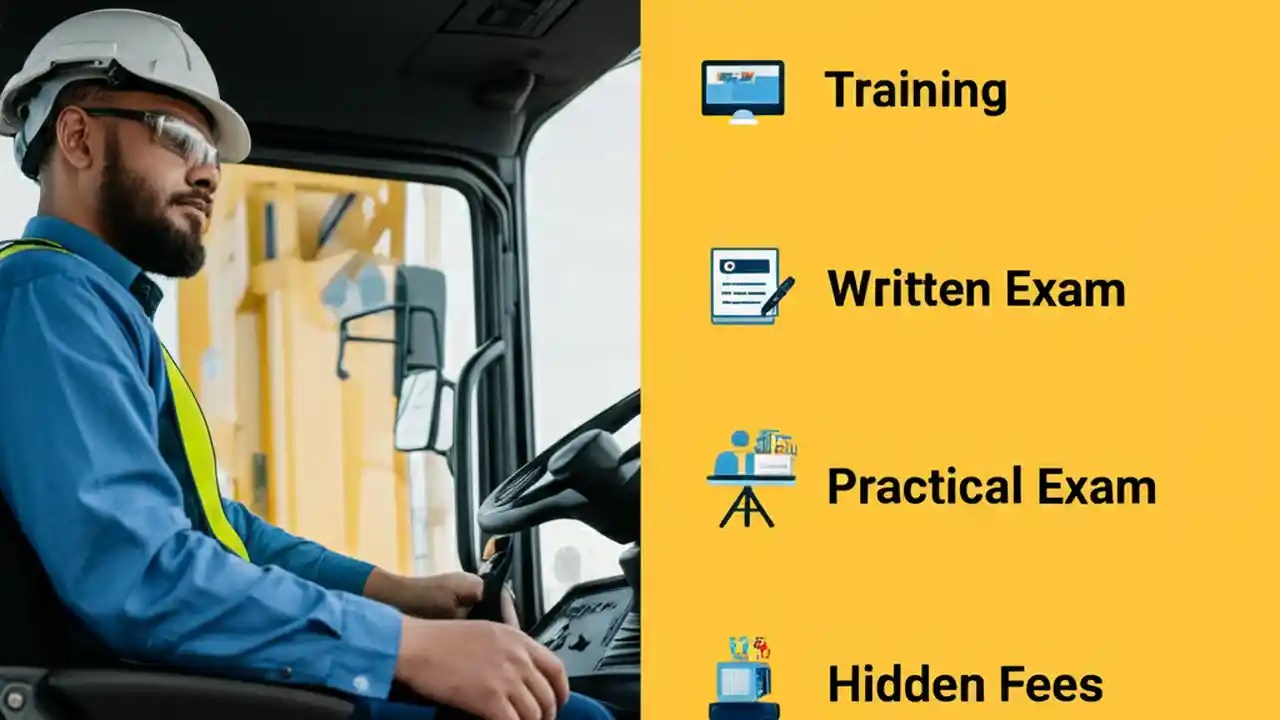 Training

Written Exam

Practical Exam

Hidden Fees