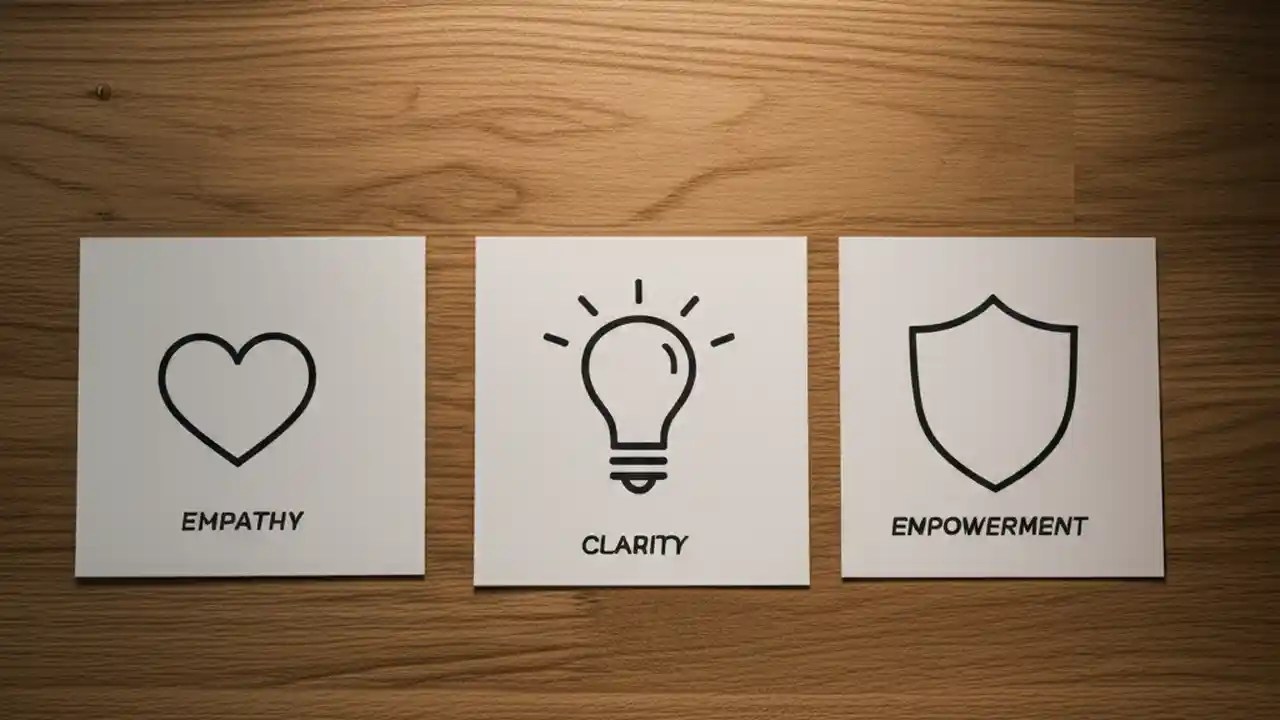 EMPATHY

CLARITY

ENPOWERMENT