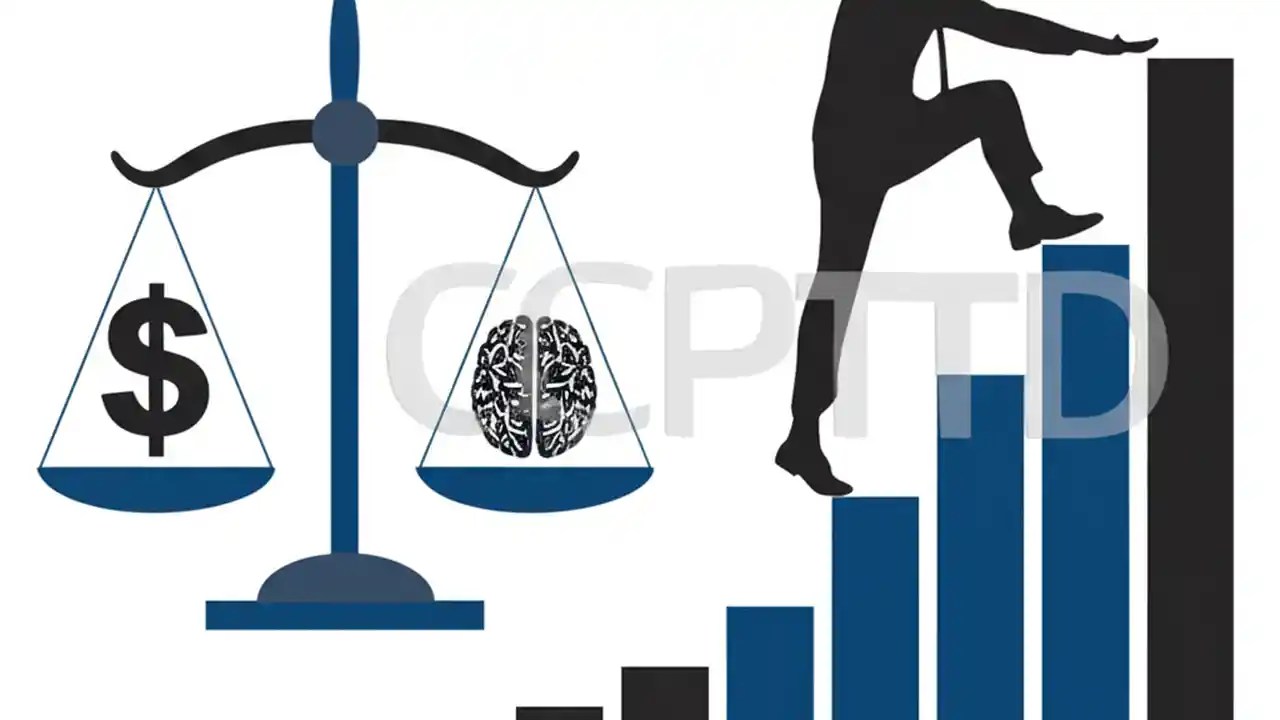 $

CCPTTD