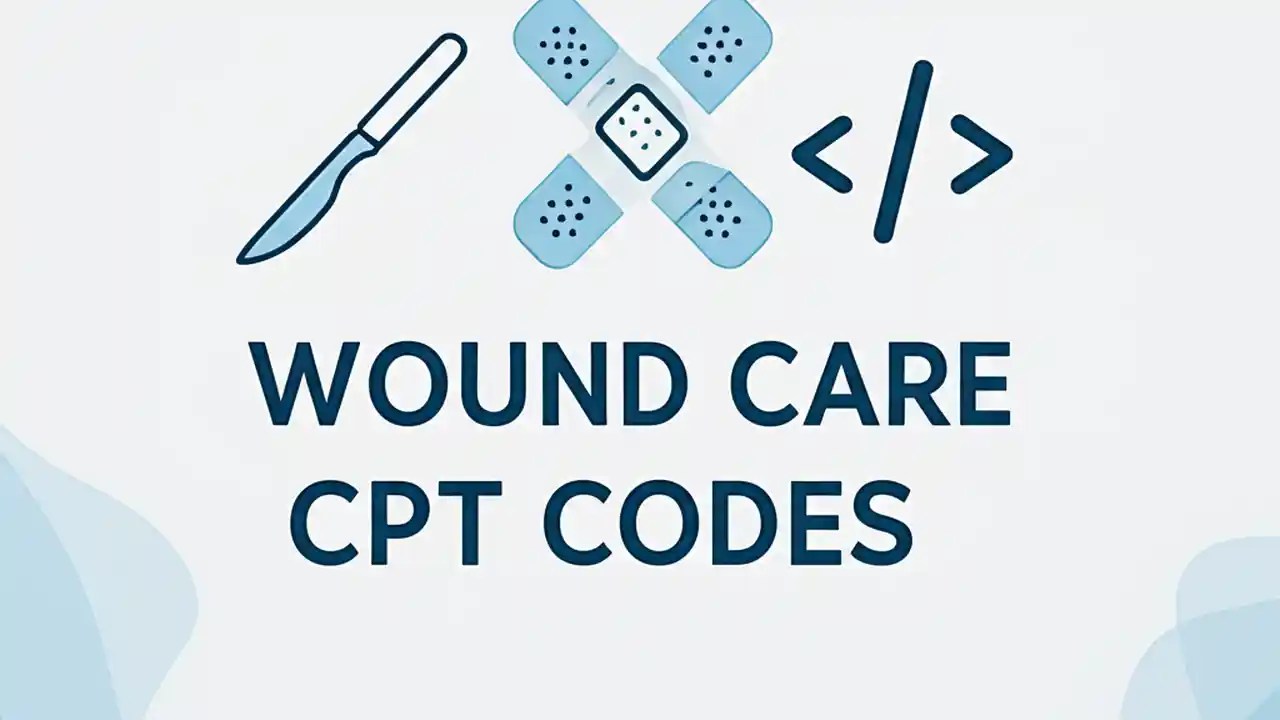 </>

WOUND CARE CPT CODES