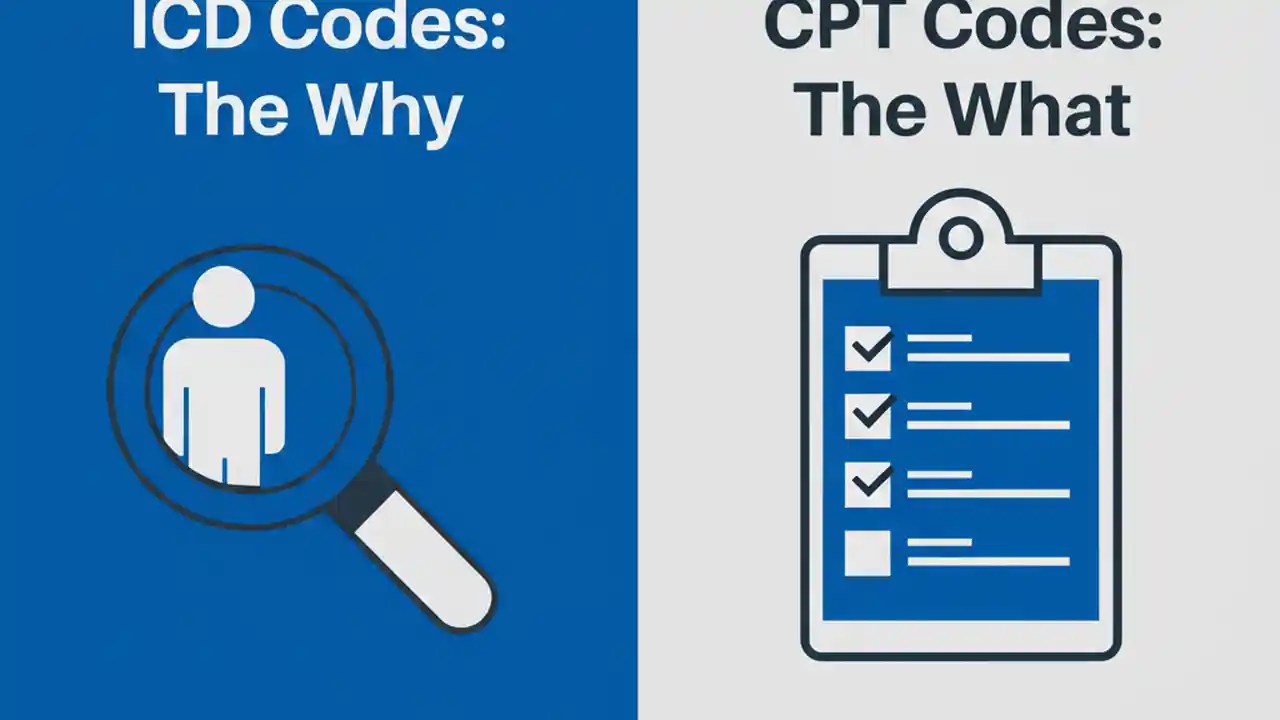 ICD Codes:
The Why

CPT Codes:
The What