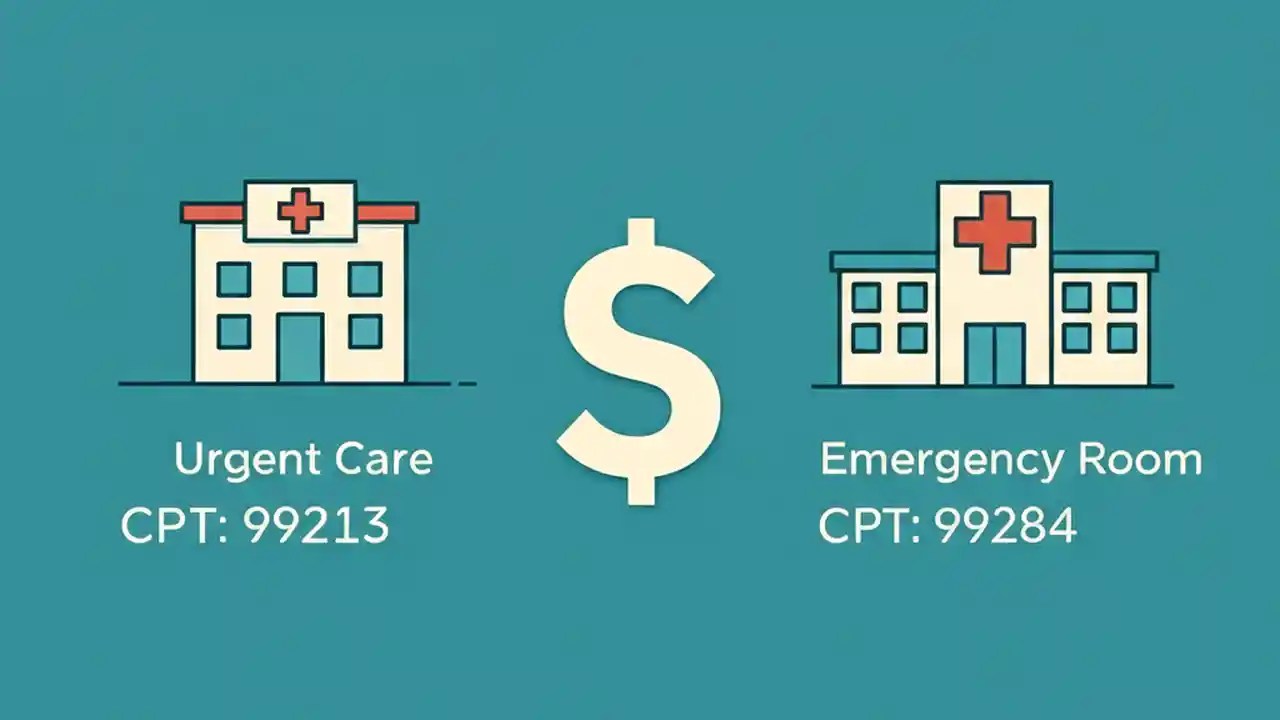 Urgent Care
CPT: 99213

$

Emergency Room
CPT: 99284