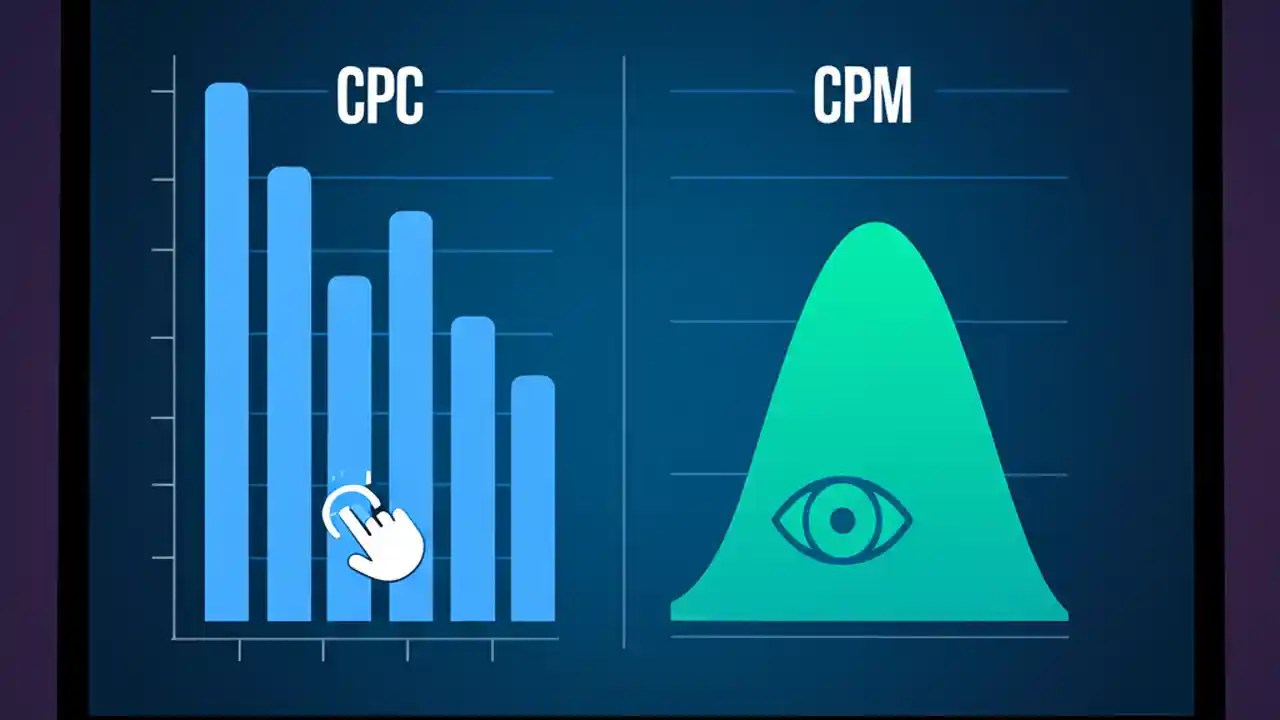 CPC

CPM