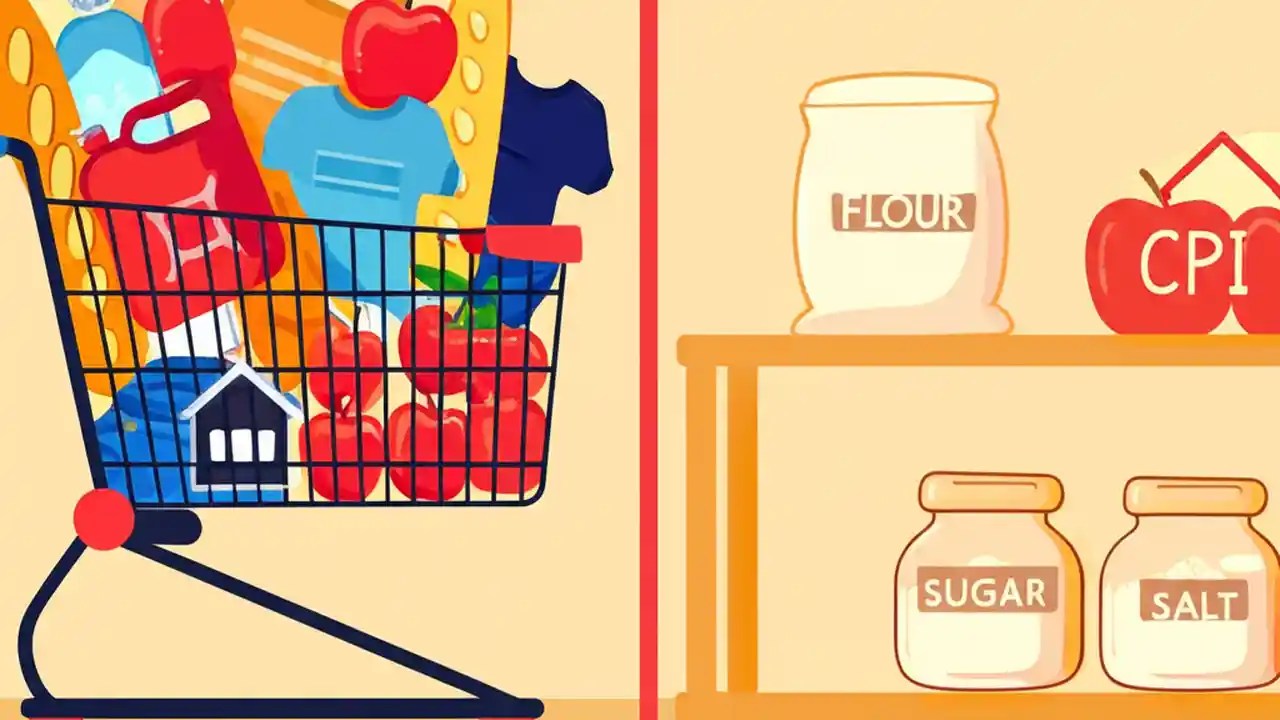 FLOUR

CPI

SUGAR

SALT