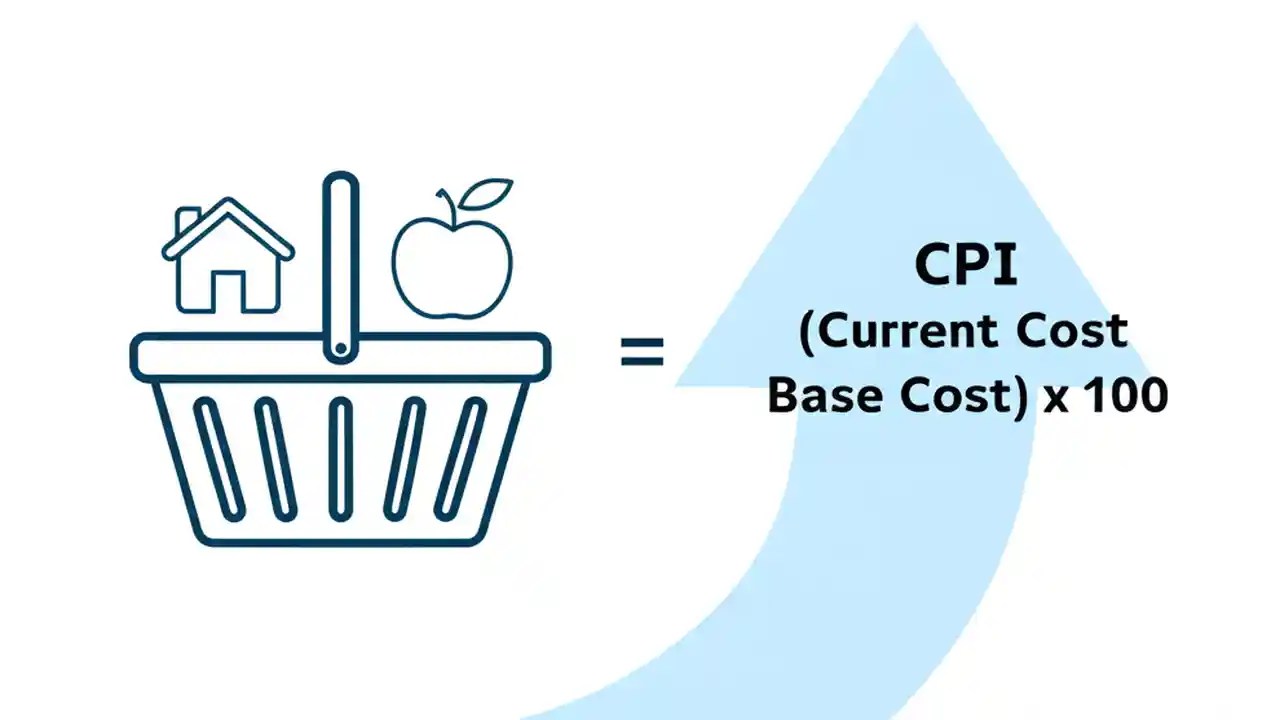 =

CPI
(Current Cost
Base Cost) x 100