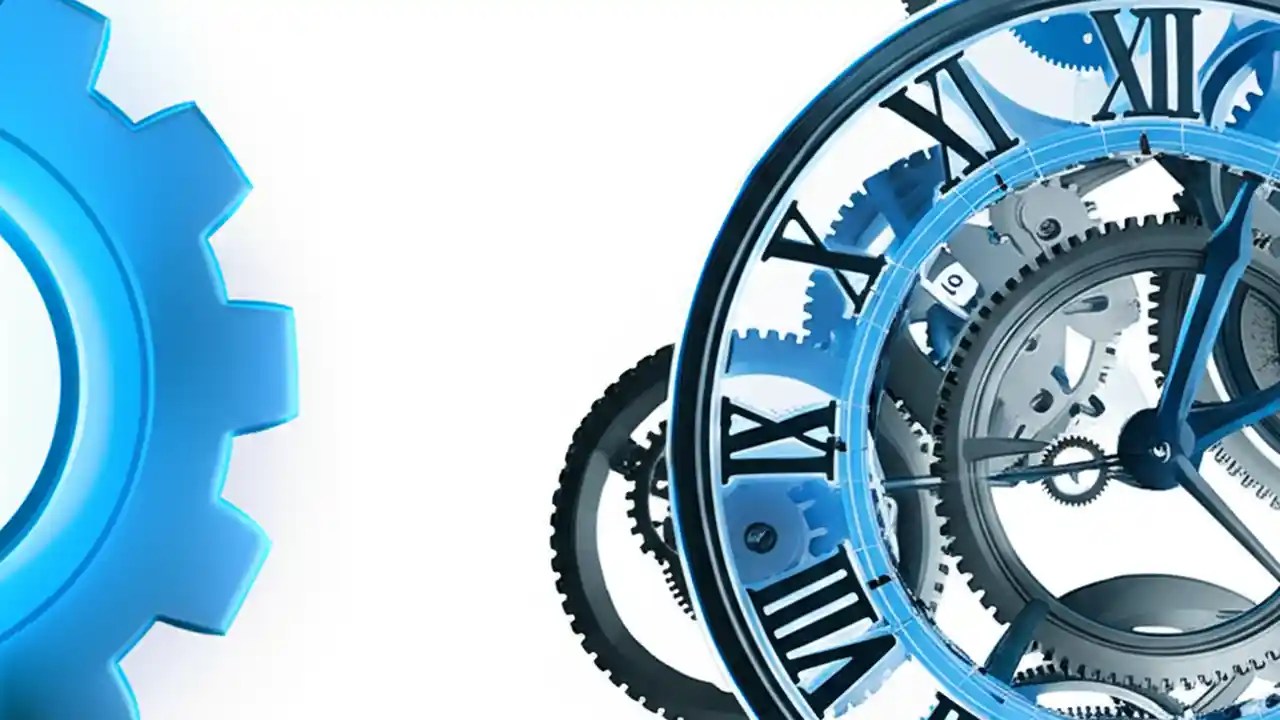 XII
XI
X
IX
VIII