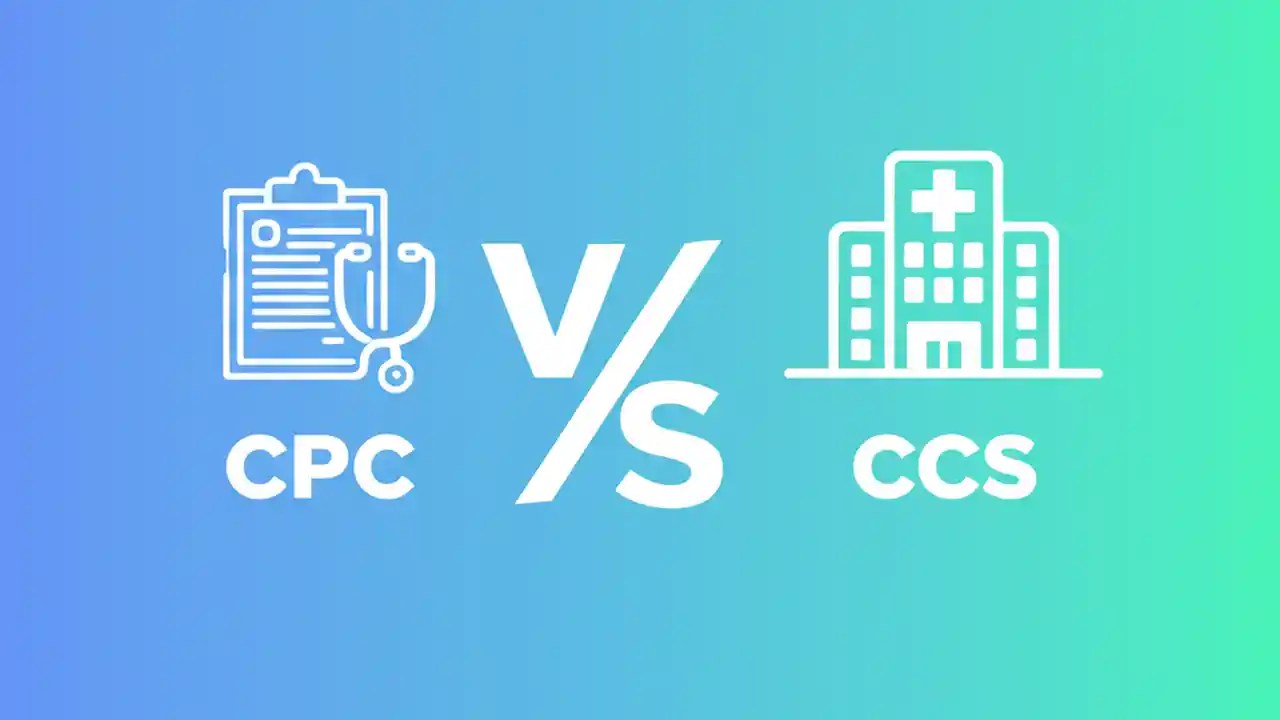 CPC

V/S

CCS