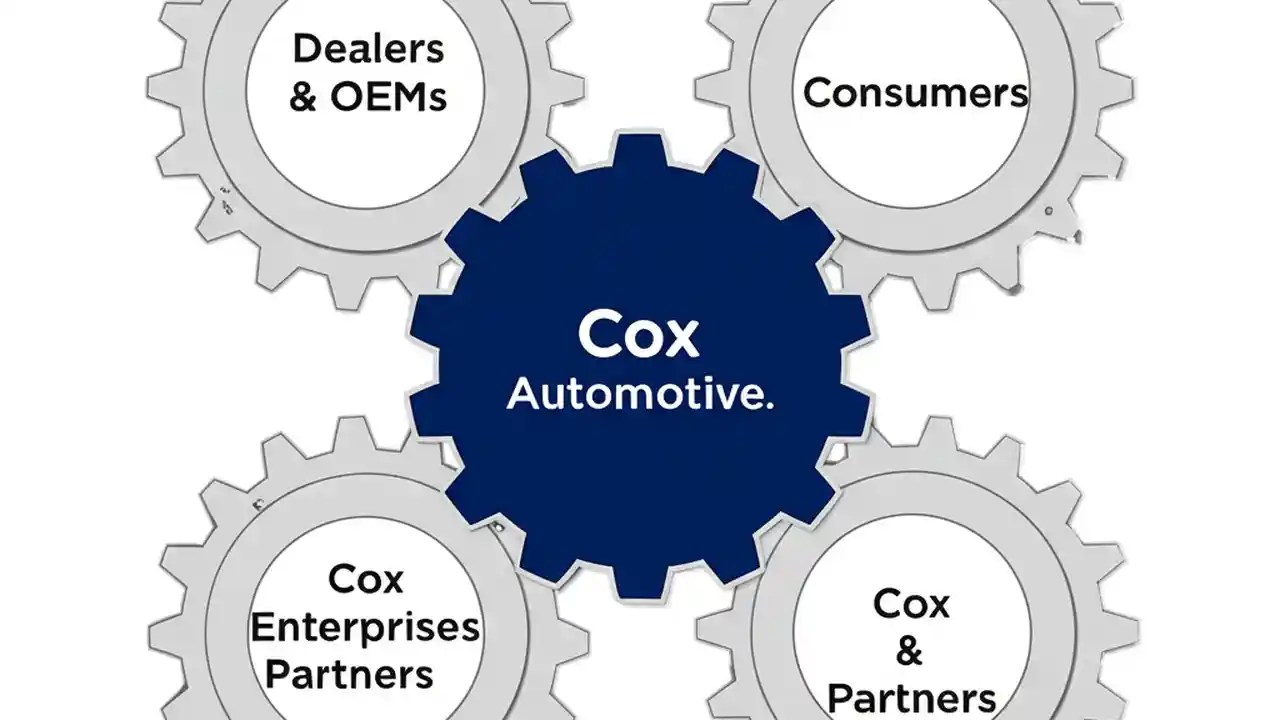 Dealers & OEMs

Consumers

Cox Automotive.

Cox Enterprises Partners

Cox & Partners