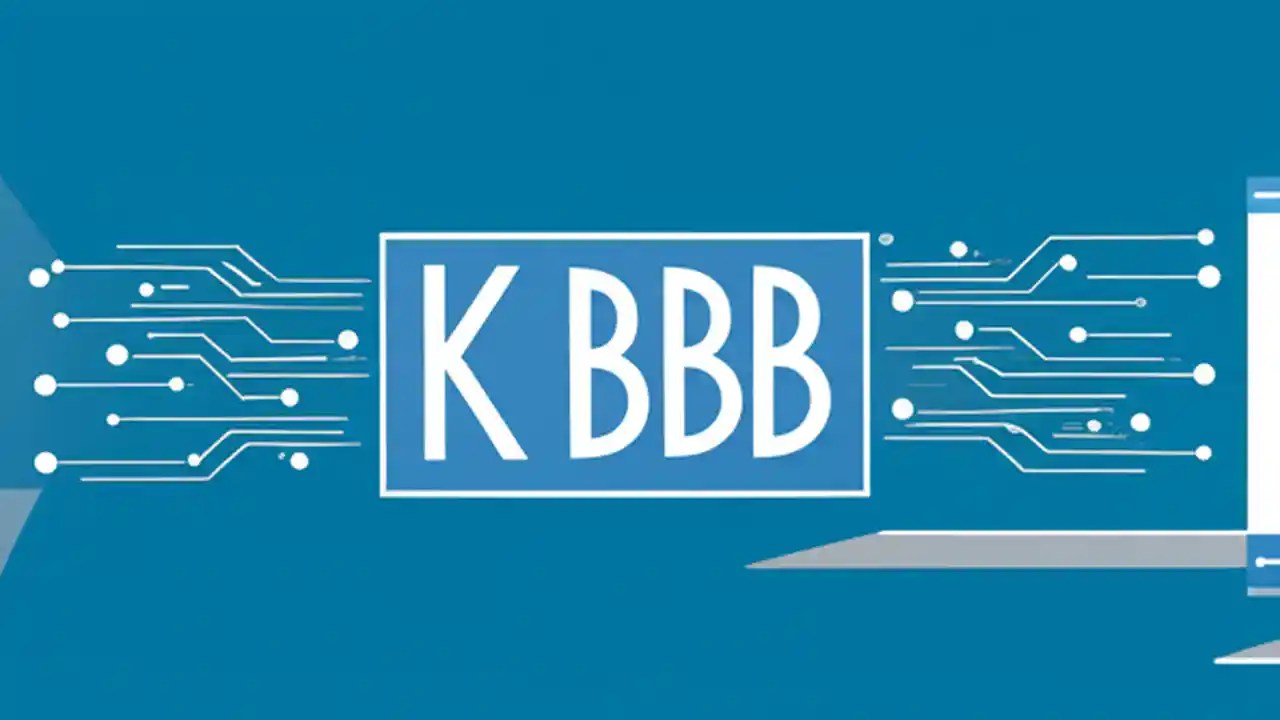 K BBB