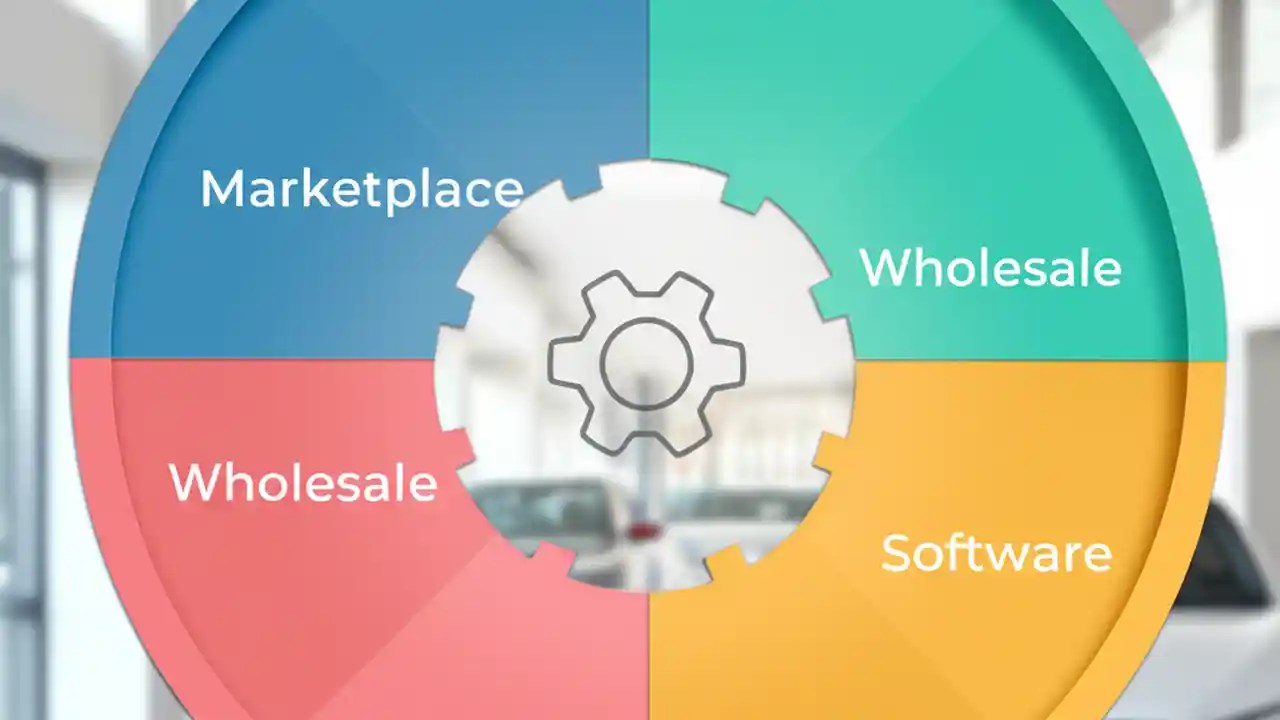 Marketplace

Wholesale

Wholesale

Software