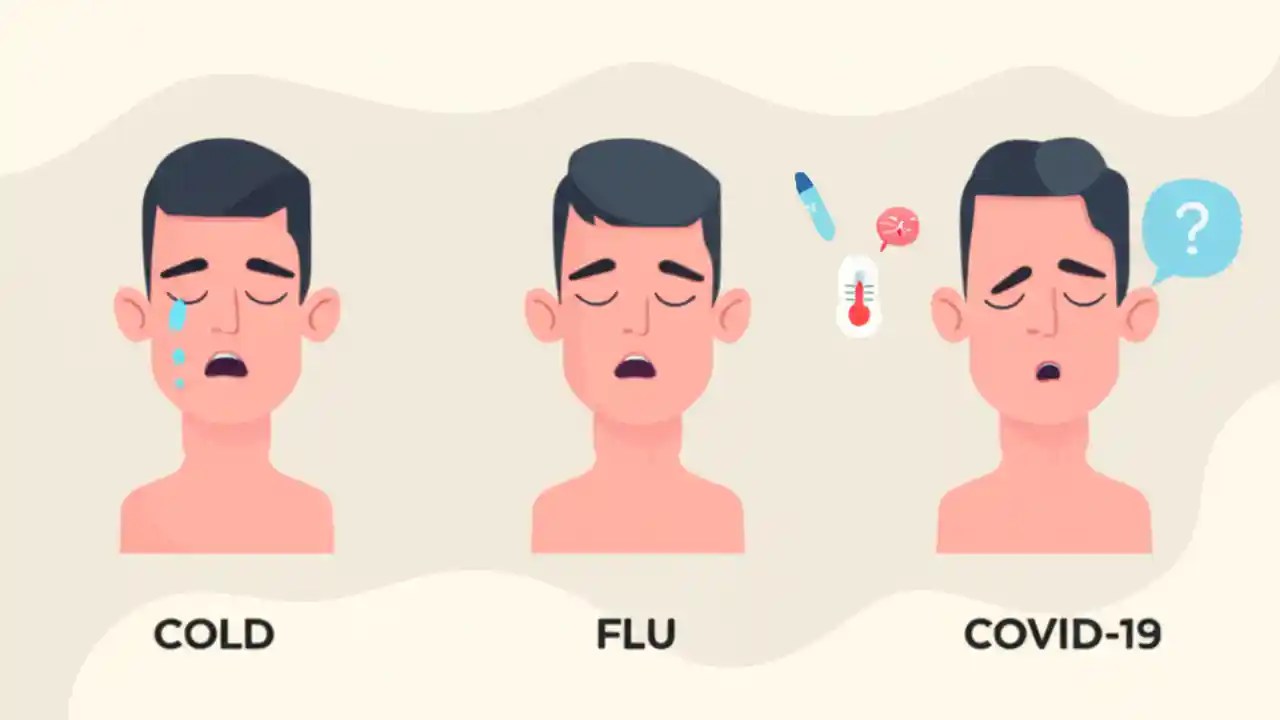 ?

COLD

FLU

COVID-19