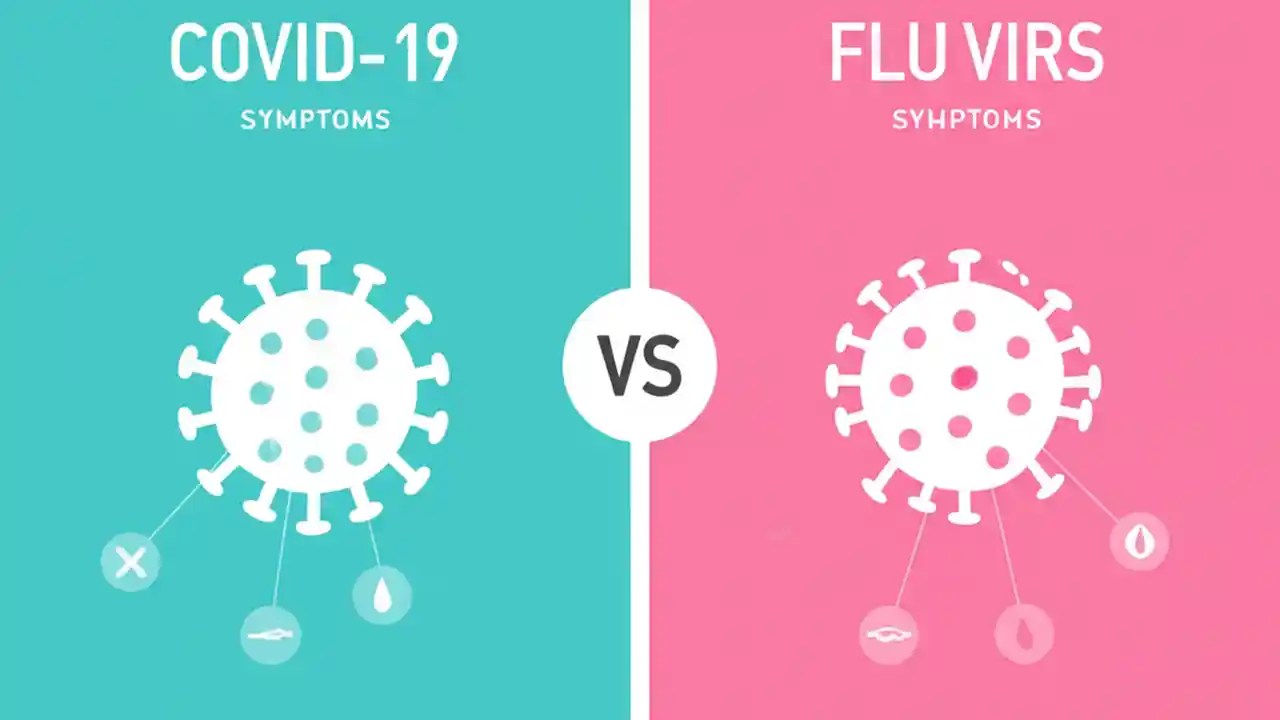 COVID-19
SYMPTOMS

VS

FLU VIRS
SYHPTOMS