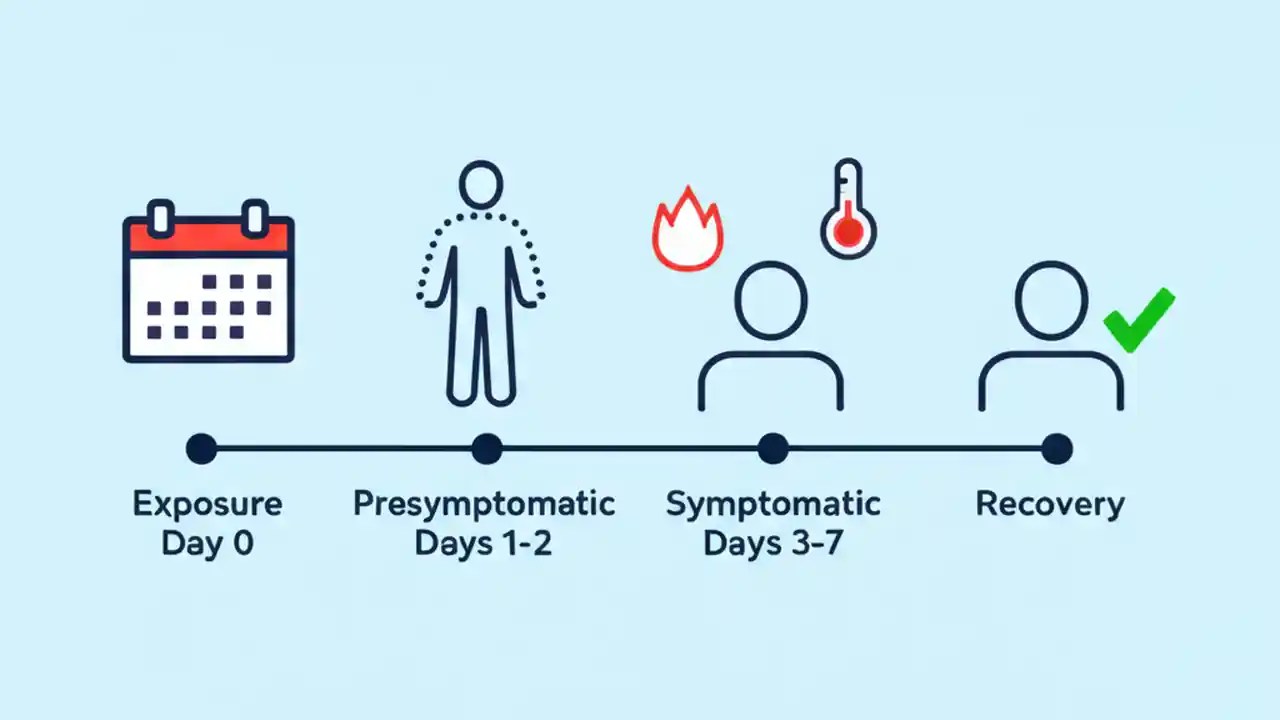 Exposure
Day 0

Presymptomatic
Days 1-2

Symptomatic
Days 3-7

Recovery