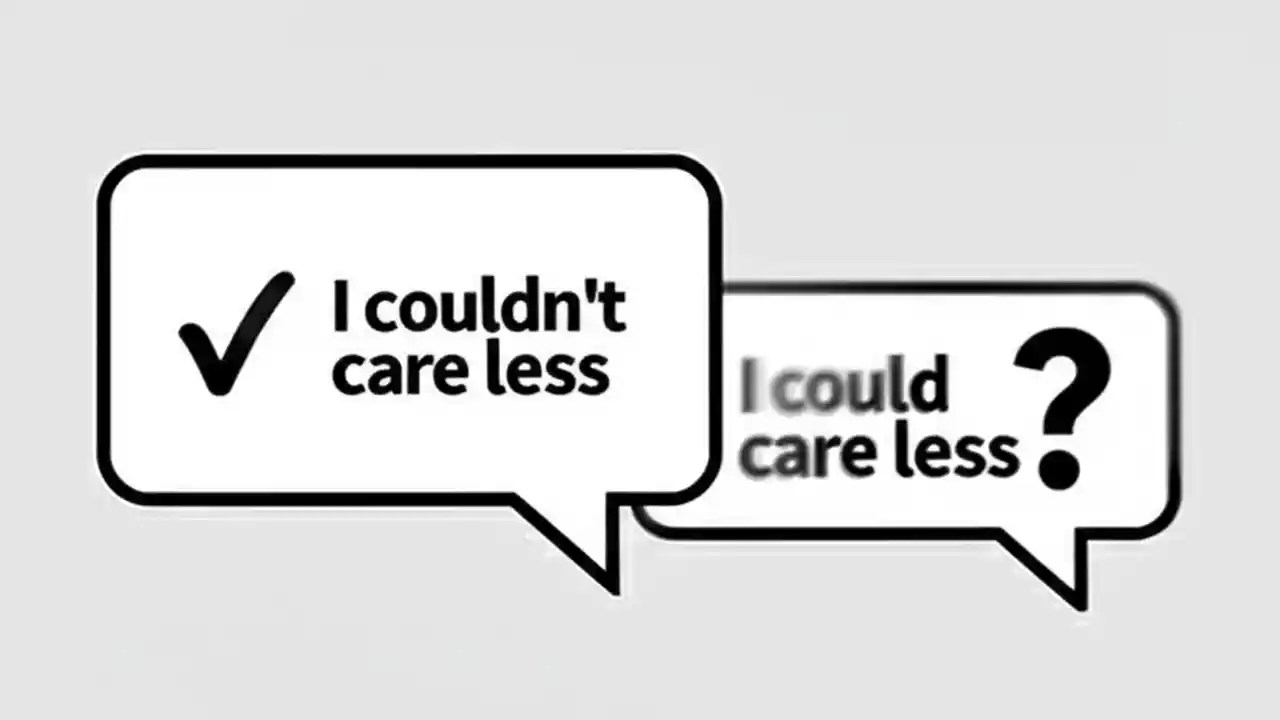 ✓ I couldn't care less

I could care less ?