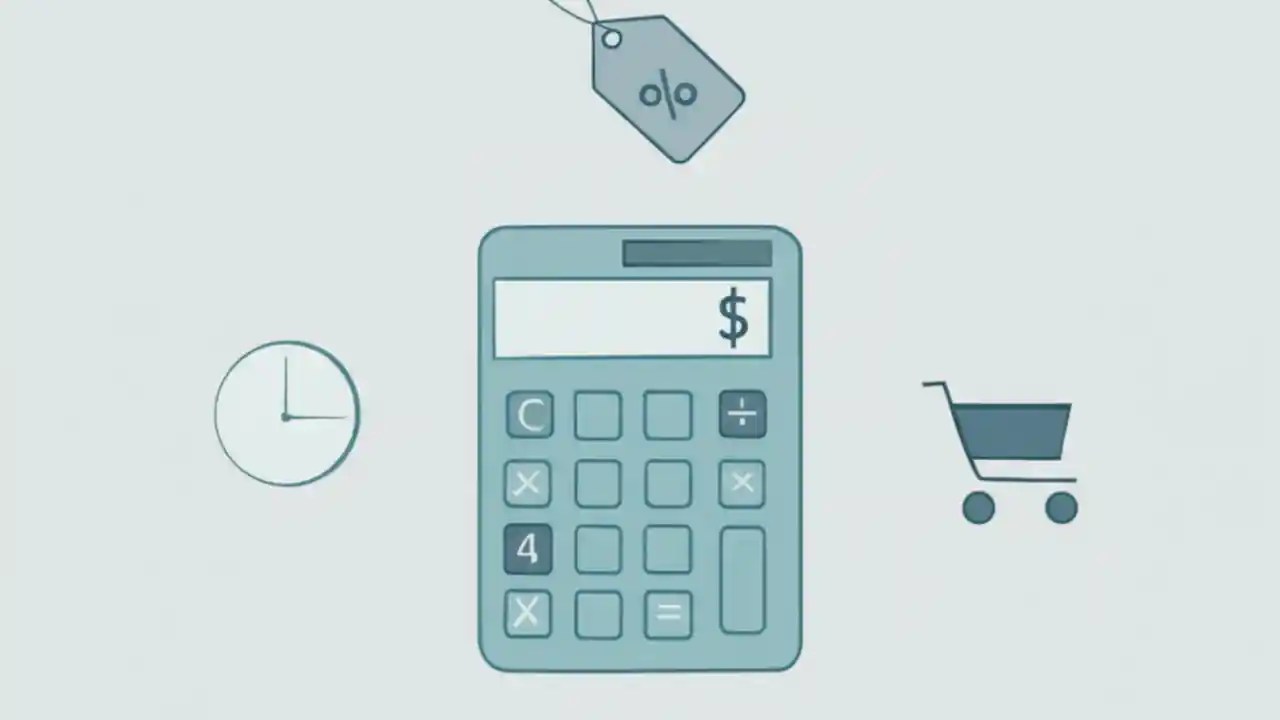 %

$

C ÷
× ×
4
× =