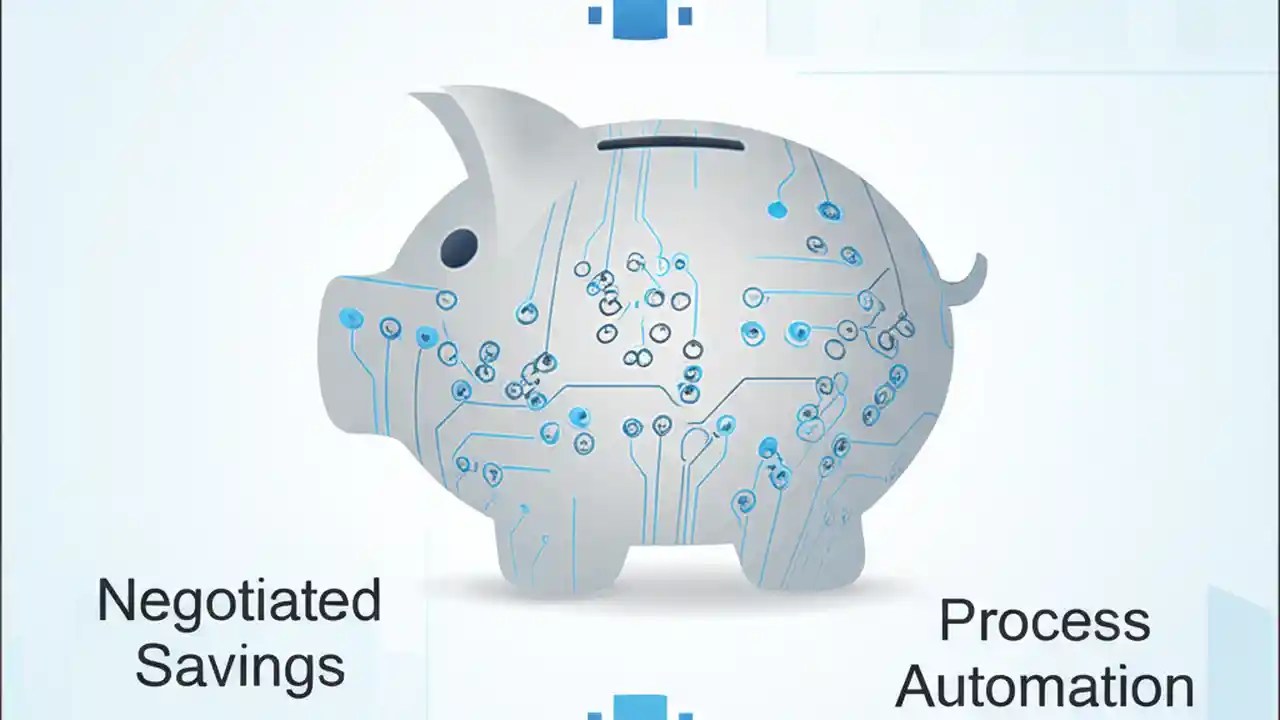 Negotiated Savings

Process Automation