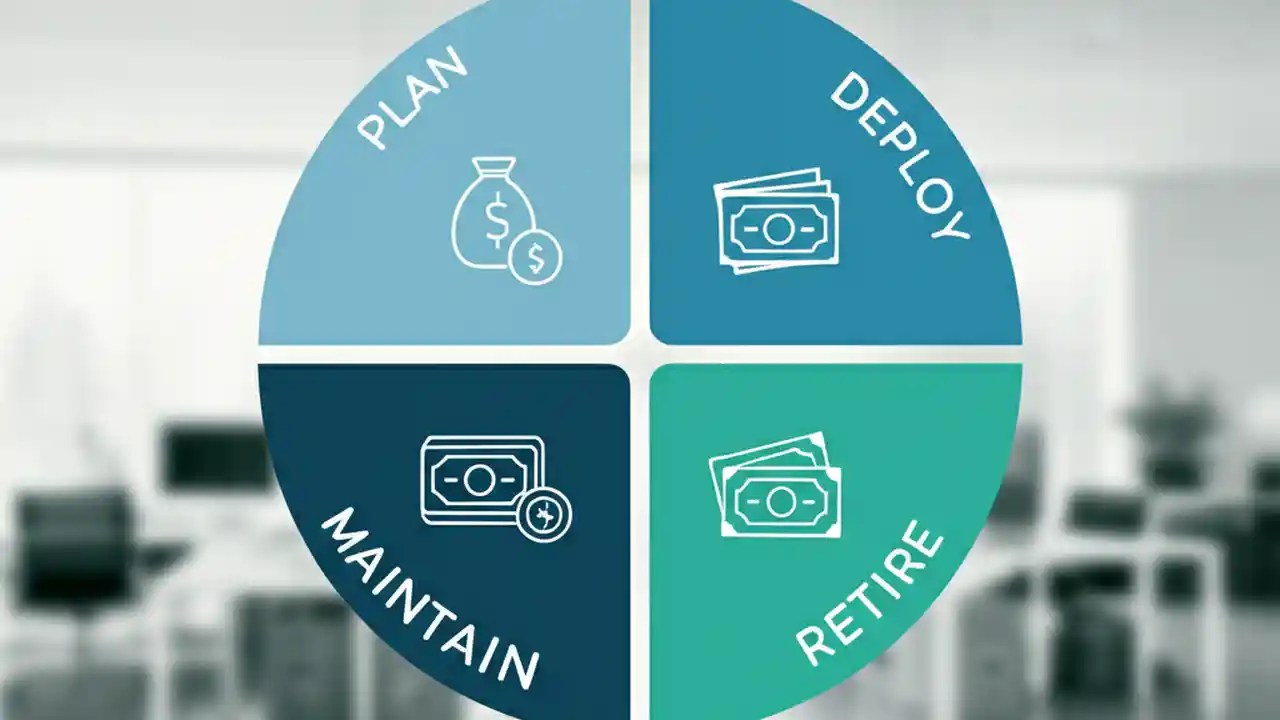 PLAN

DEPLOY

MAINTAIN

RETIRE