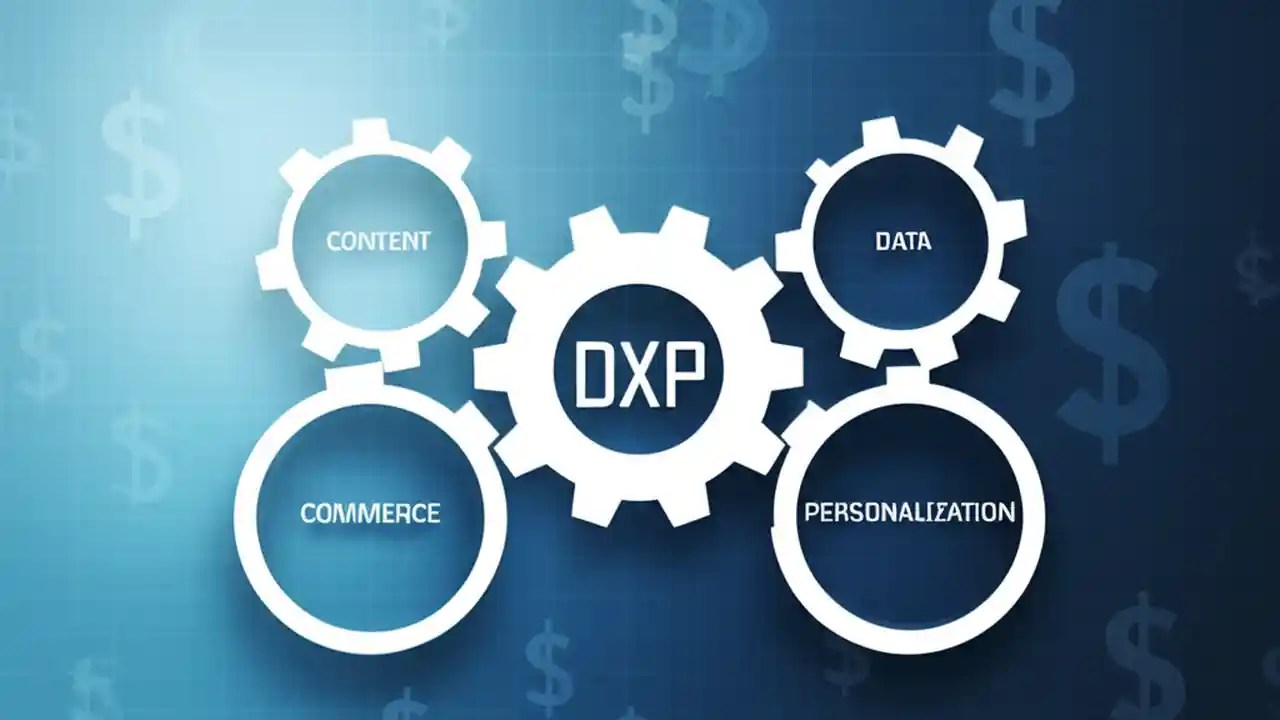 CONTENT

DATA

DXP

COMMERCE

PERSONALIZATION