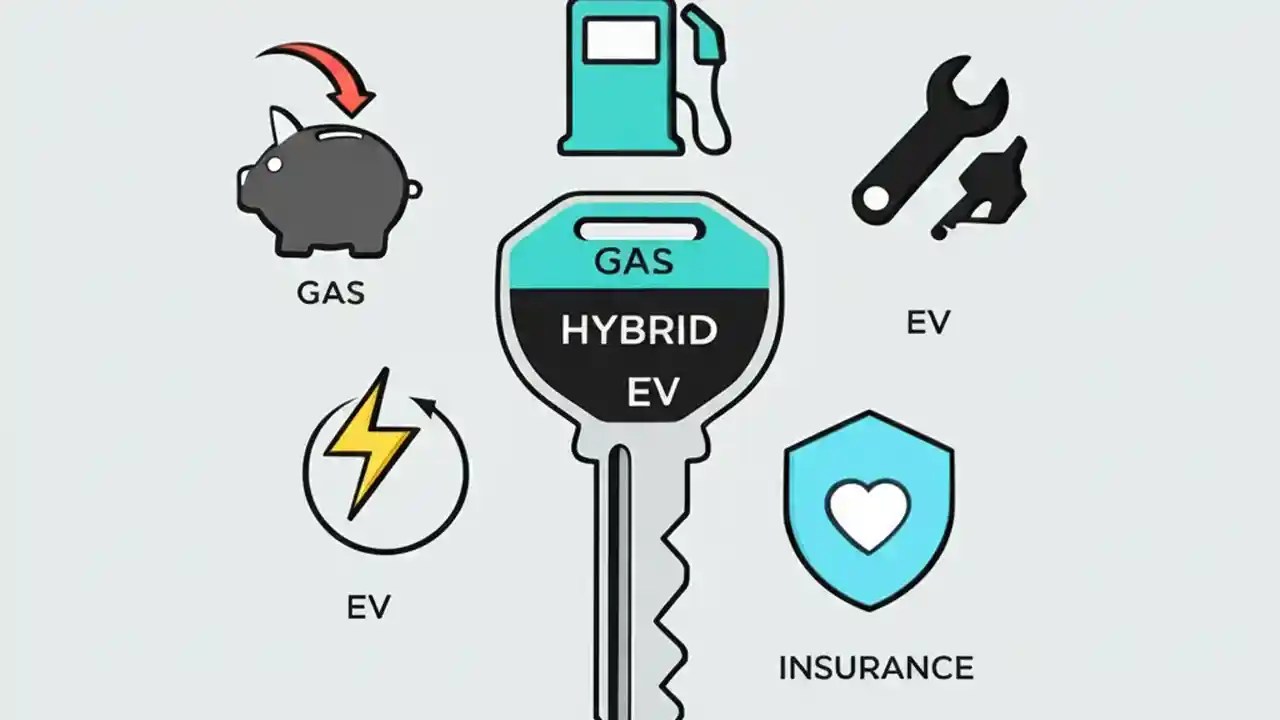 GAS

GAS
HYBRID
EV

EV

EV

INSURANCE