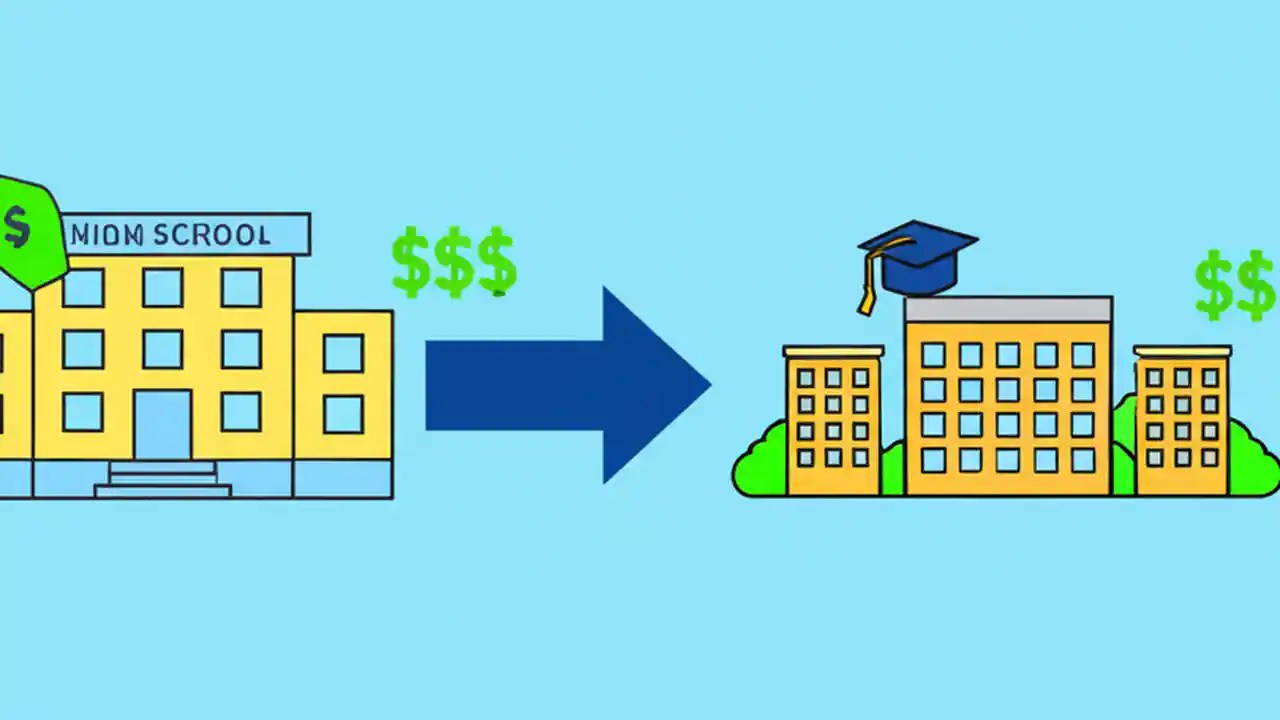 $
MIOM SCROOL
$$$
$$