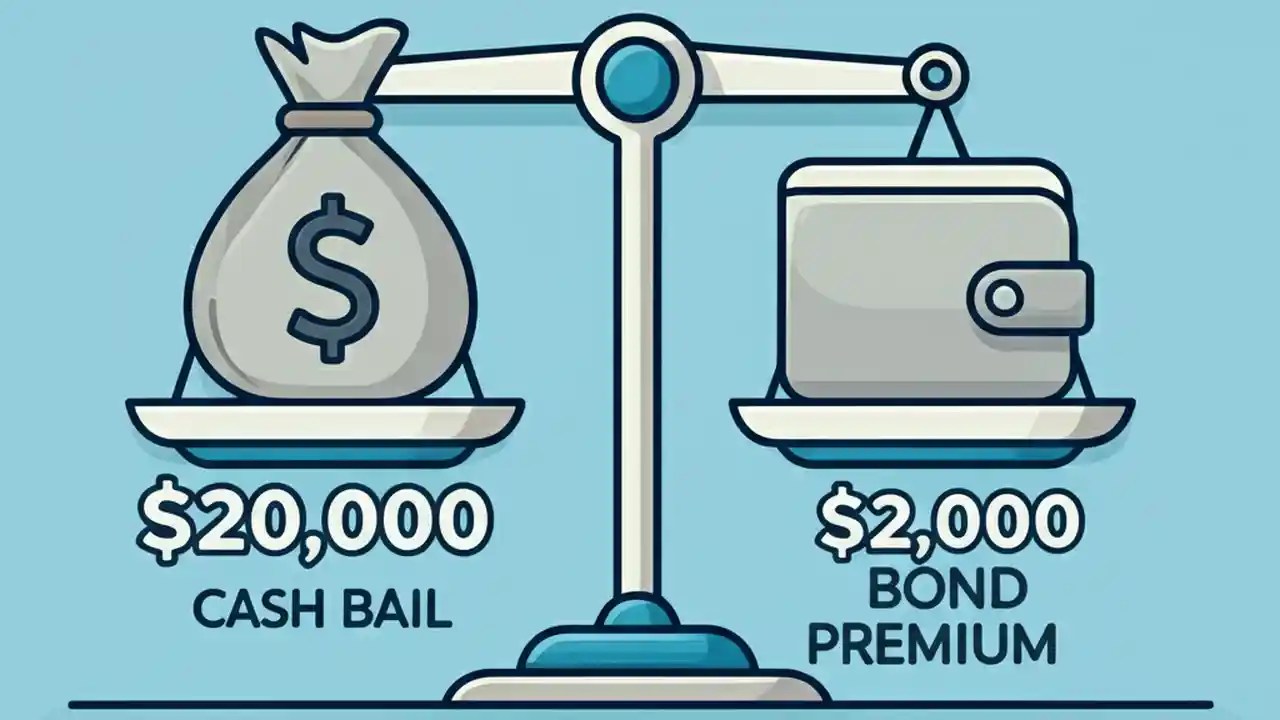 $

$20,000
CASH BAIL

$2,000
BOND PREMIUM