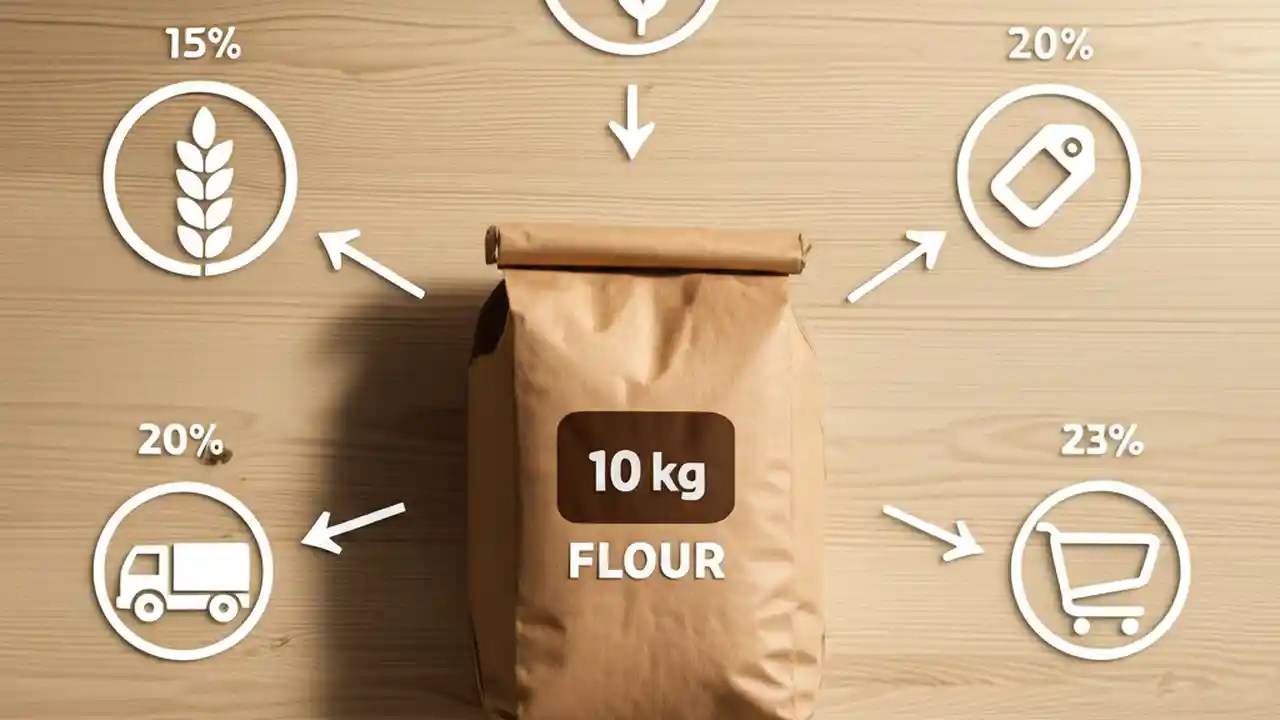 15%

20%

20%

23%

10 kg

FLOUR