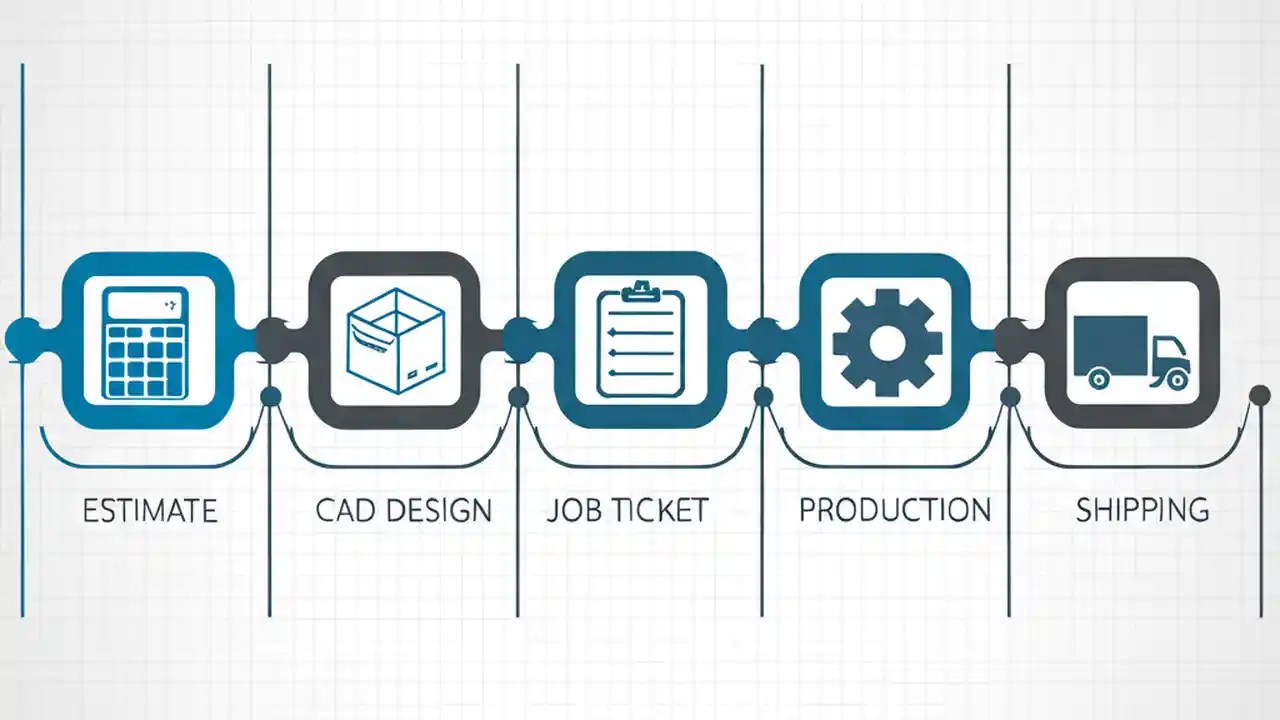 ESTIMATE

CAD DESIGN

JOB TICKET

PRODUCTION

SHIPPING