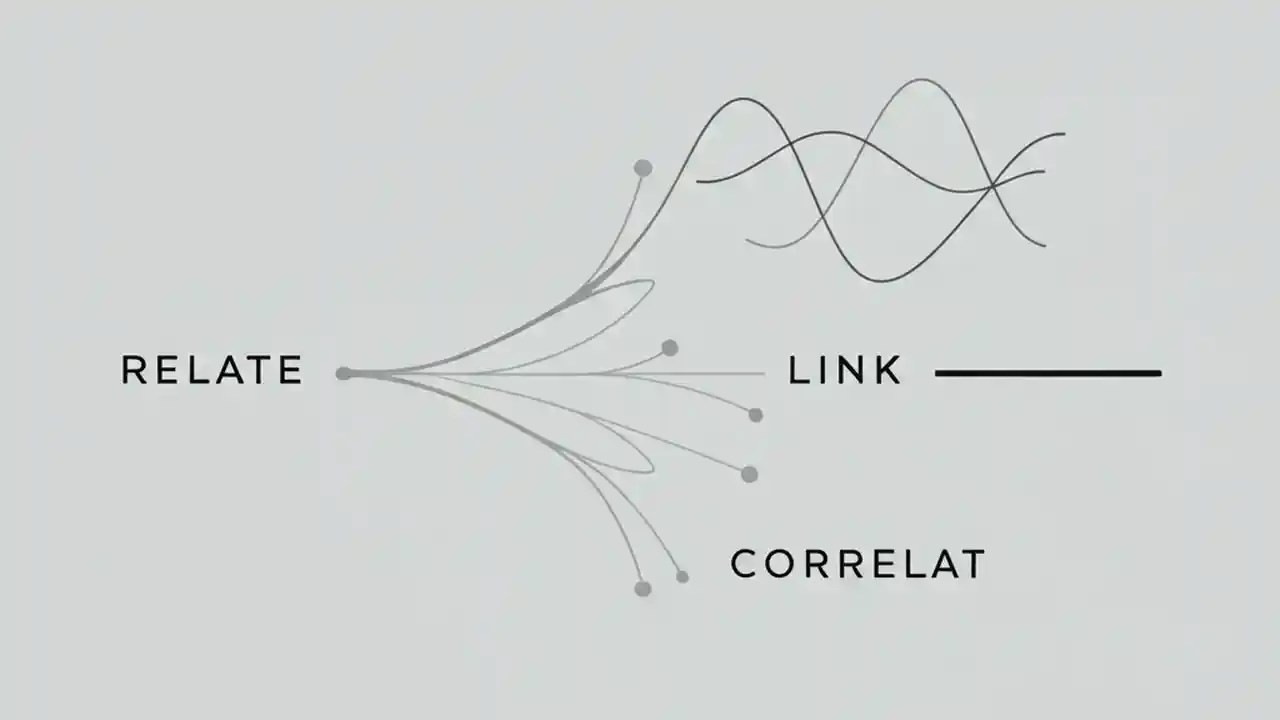 RELATE

LINK

CORRELAT