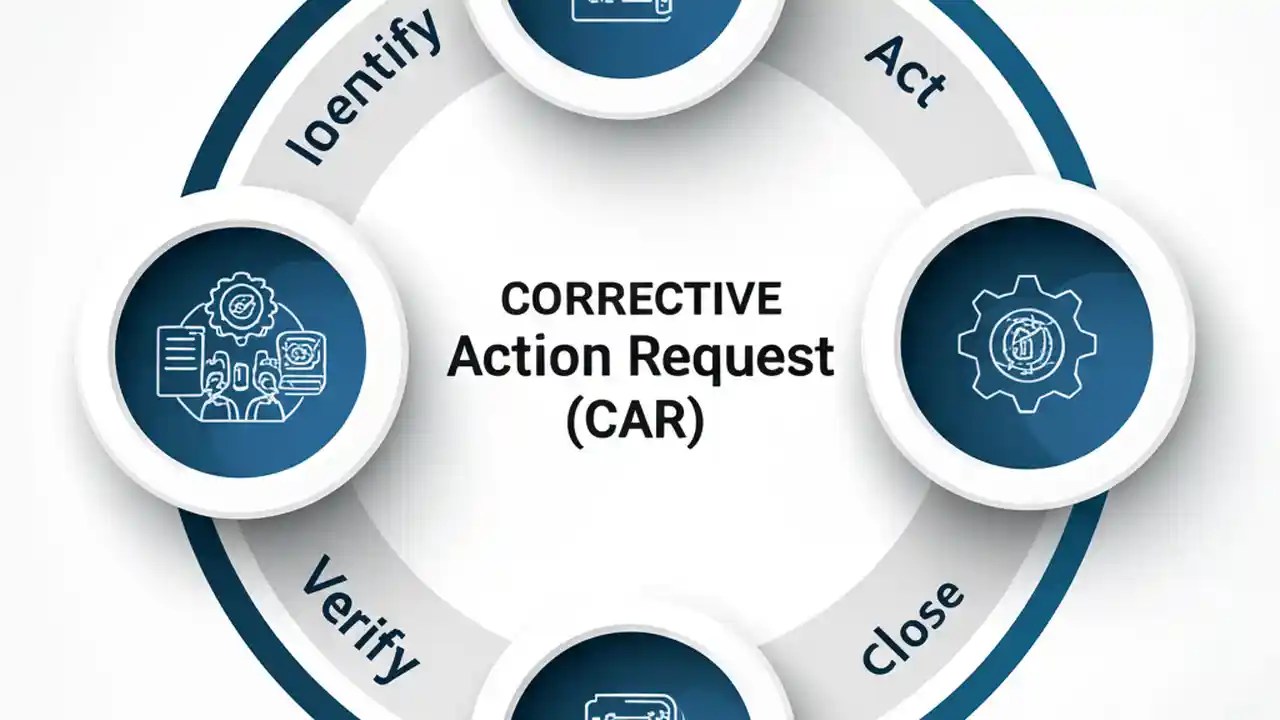 Ioentify

Act

CORRECTIVE
Action Request
(CAR)

Verify

close