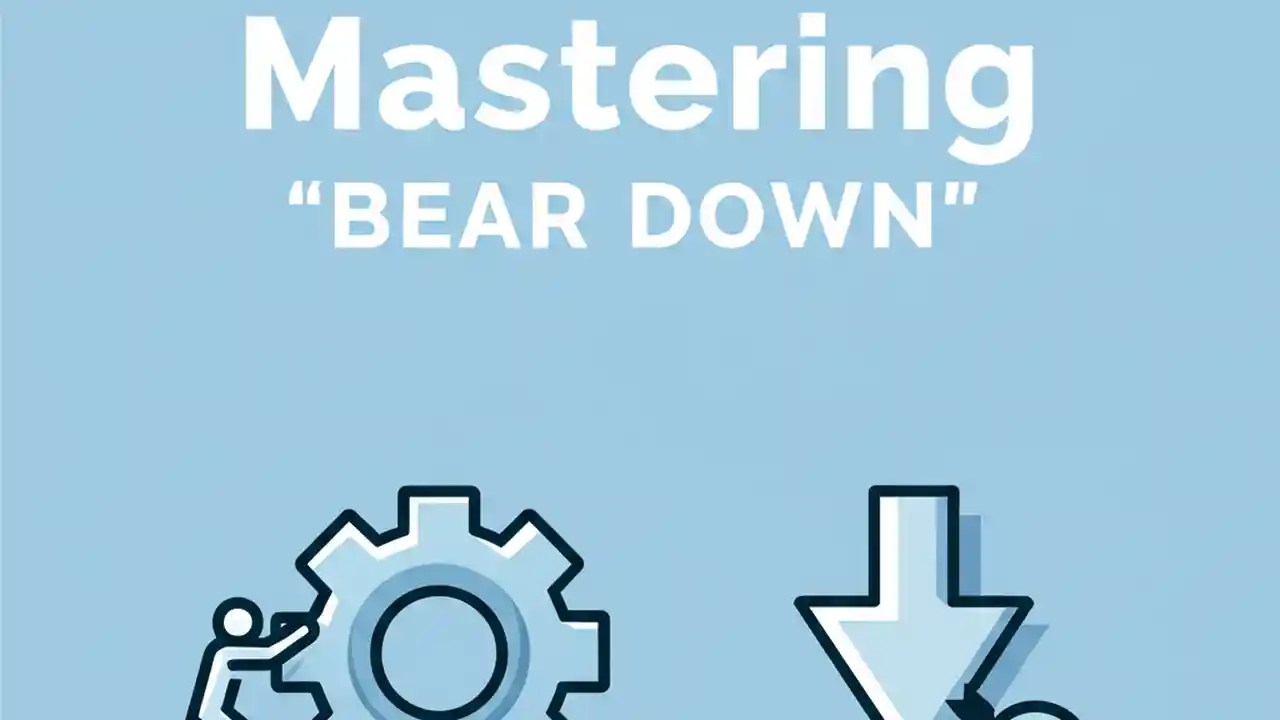 Mastering
“BEAR DOWN”