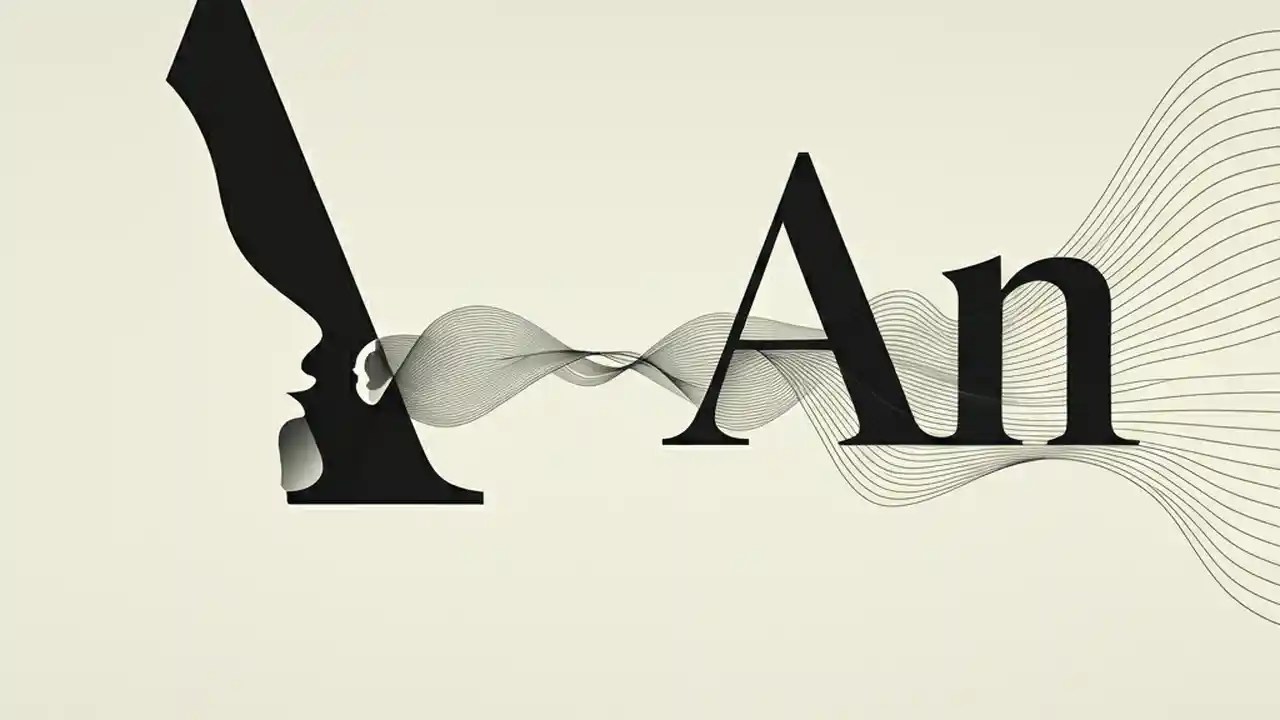 An