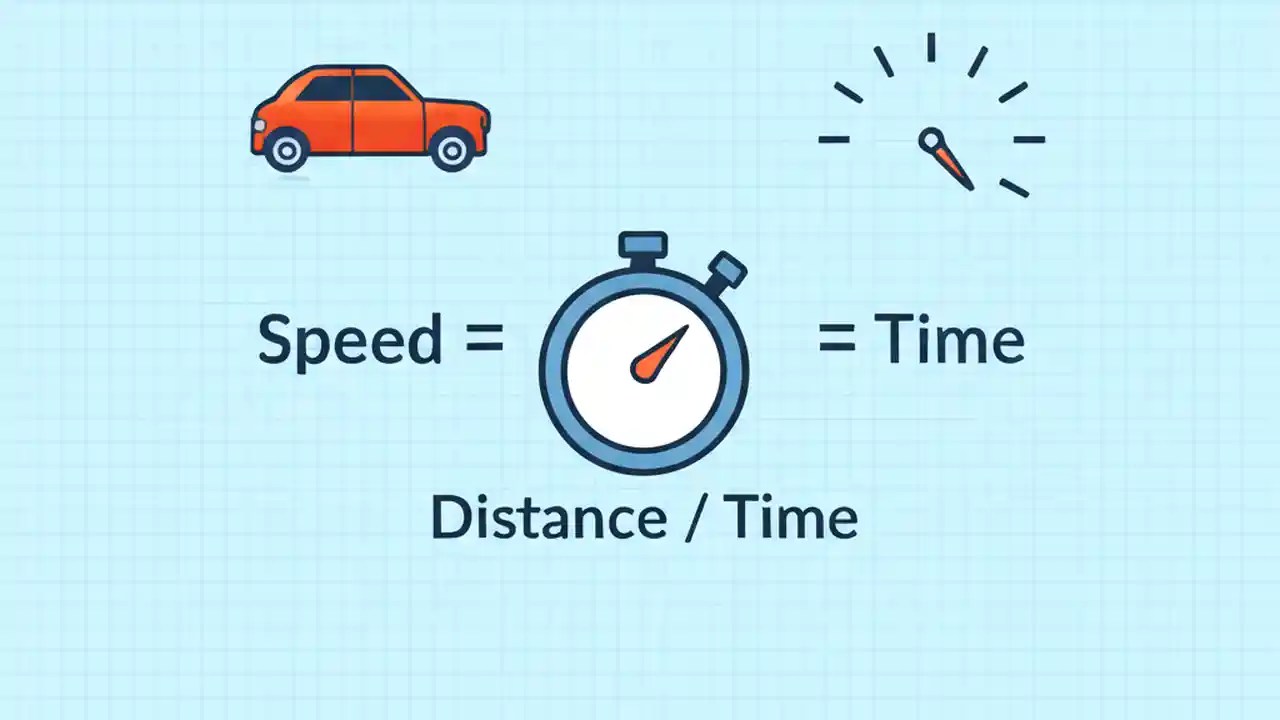 Speed =

= Time

Distance / Time