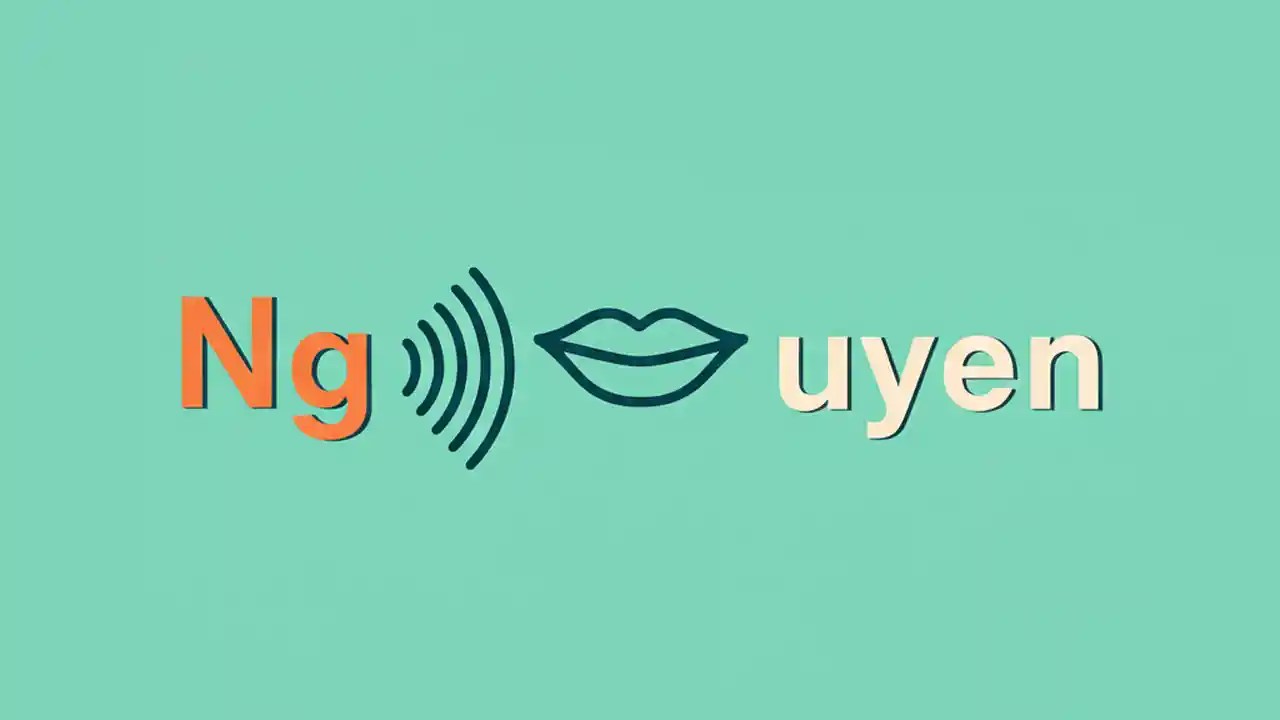 Ng uyen