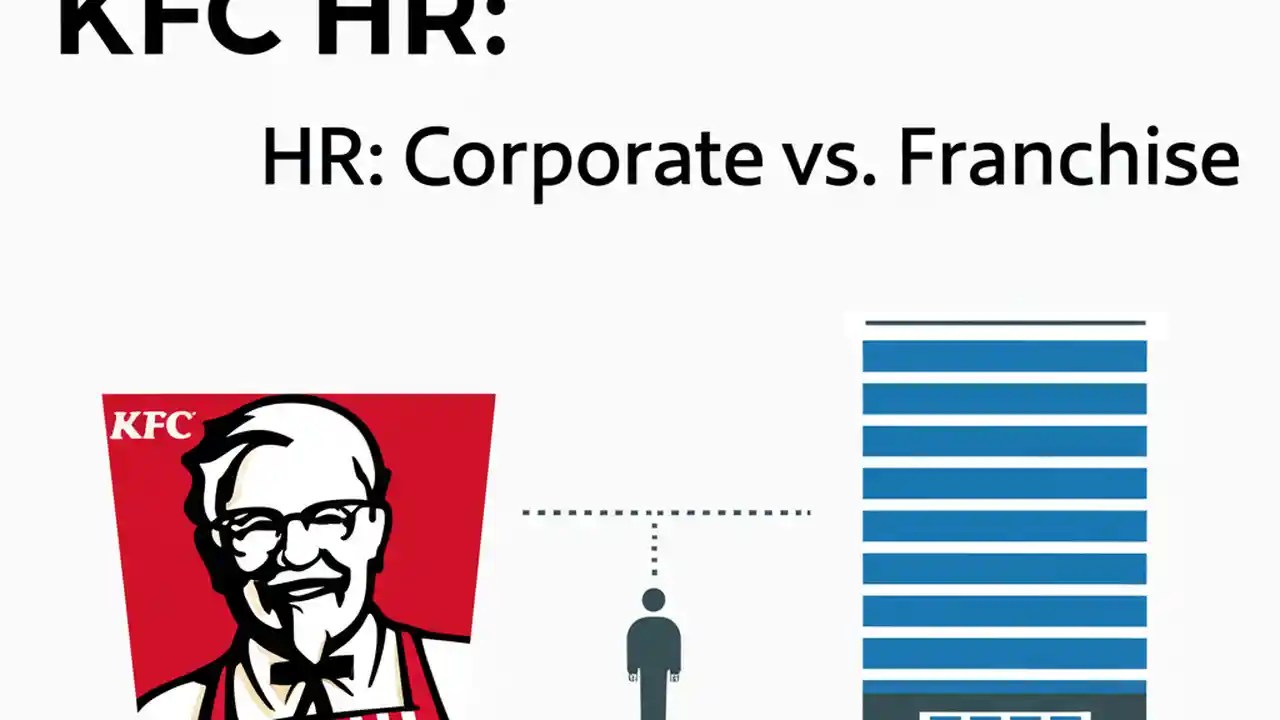 KFC HR:

HR: Corporate vs. Franchise

KFC