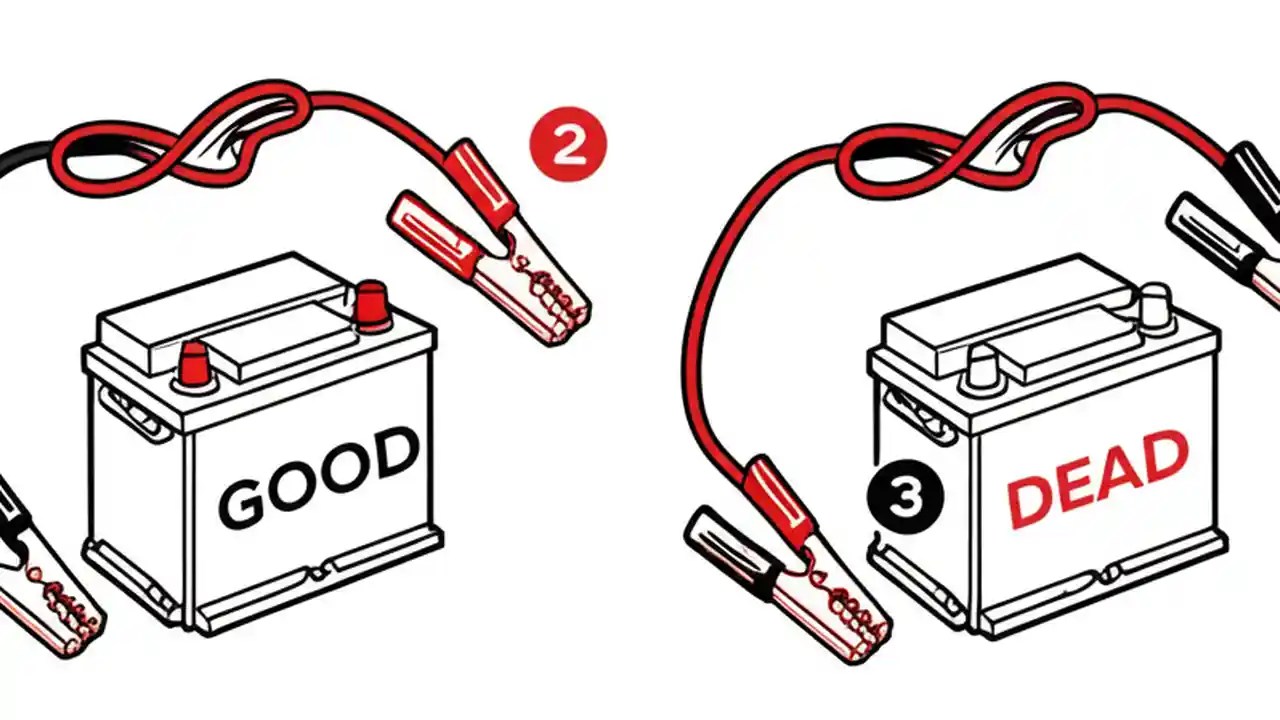 2

GOOD

3

DEAD