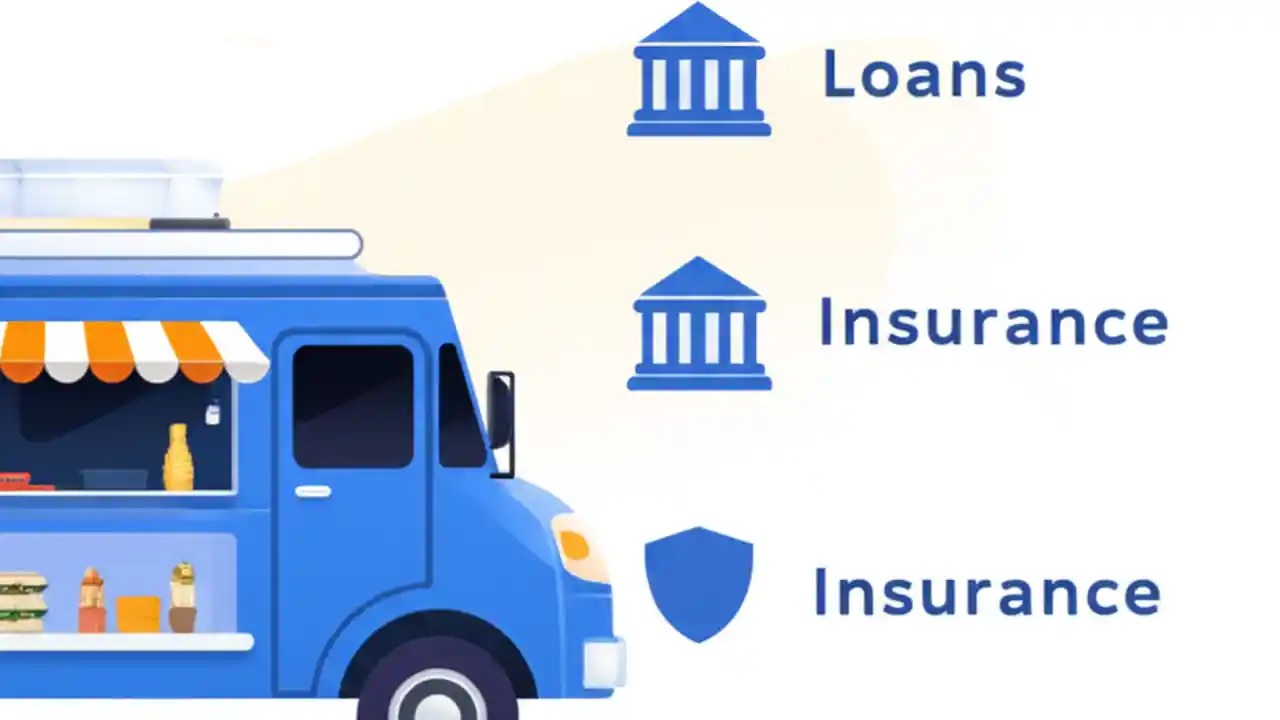 Loans

Insurance

Insurance