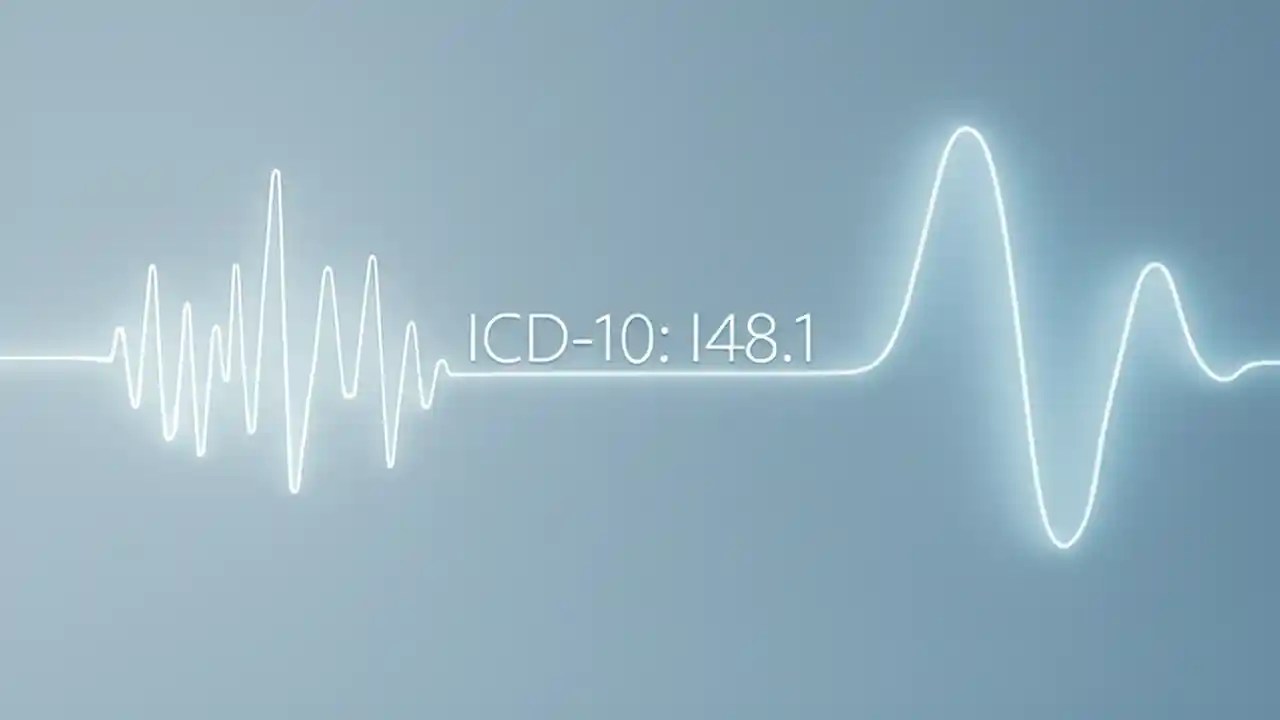 ICD-10: I48.1